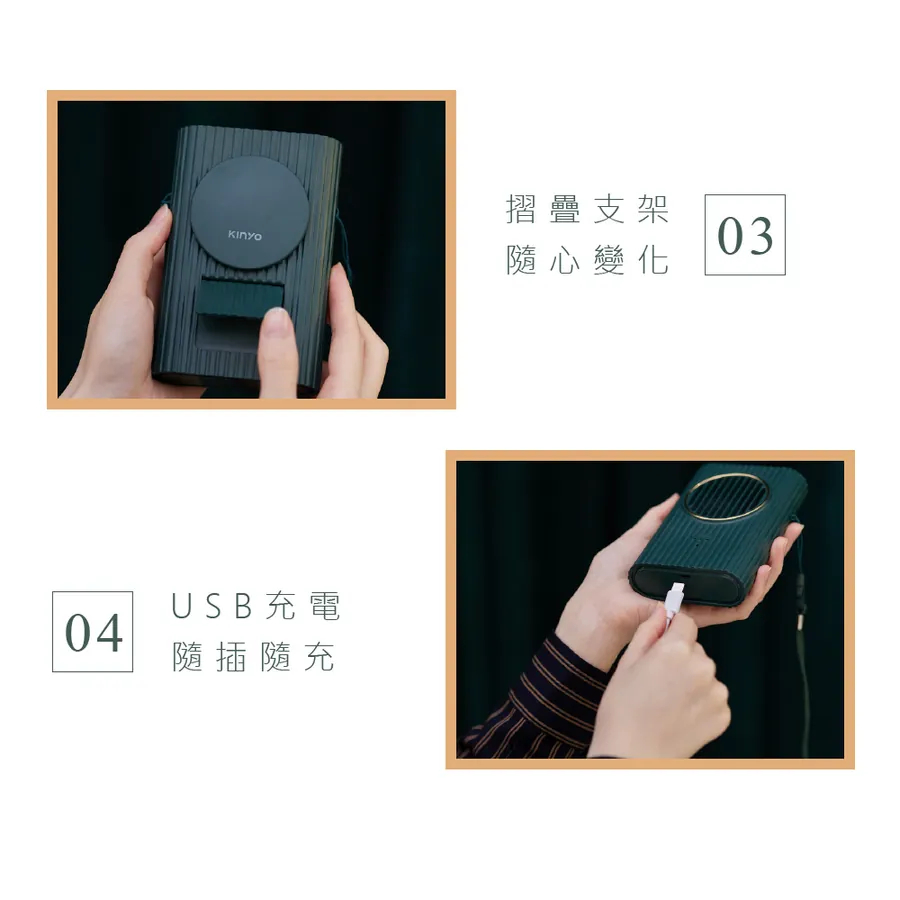 KINYO

摺疊支架
隨心變化

03

04

USB充電
隨插隨充