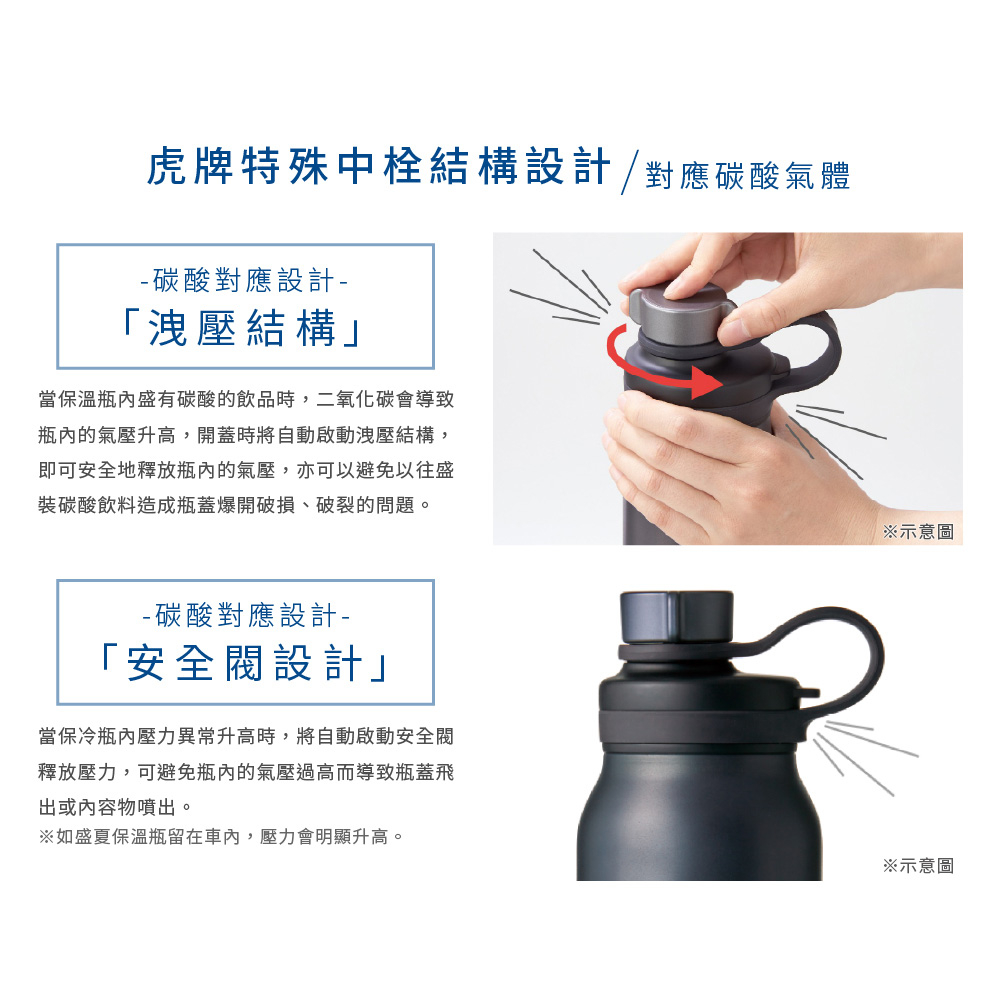 虎牌特殊中栓結構設計 / 對應碳酸氣體

-碳酸對應設計-
「洩壓結構」

當保溫瓶內盛有碳酸的飲品時，二氧化碳會導致瓶內的氣壓升高，開蓋時將自動啟動洩壓結構，即可安全地釋放瓶內的氣壓，亦可以避免以往盛裝碳酸飲料造成瓶蓋爆開破損、破裂的問題。

※示意圖

-碳酸對應設計-
「安全閥設計」

當保冷瓶內壓力異常升高時，將自動啟動安全閥釋放壓力，可避免瓶內的氣壓過高而導致瓶蓋飛出或內容物噴出。
※如盛夏保溫瓶留在車內，壓力會明顯升高。

※示意圖