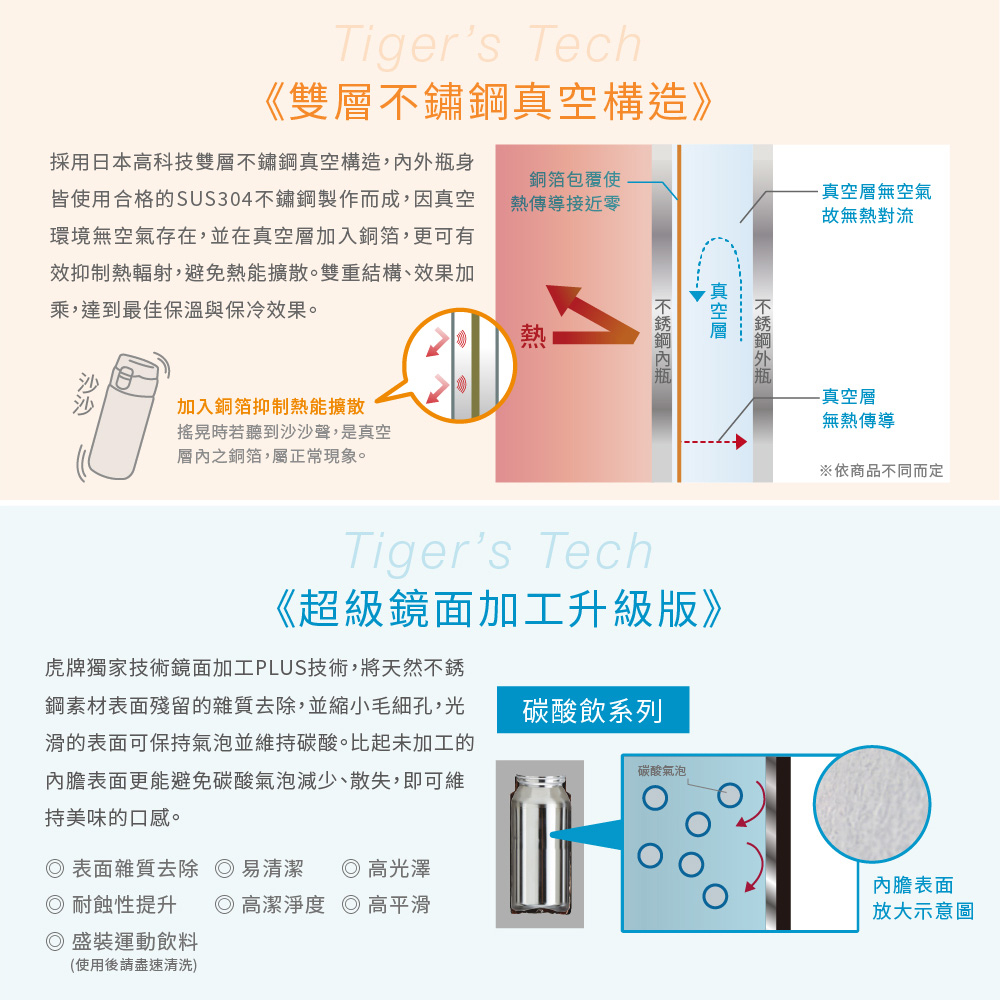 Tiger's Tech
《雙層不鏽鋼真空構造》

採用日本高科技雙層不鏽鋼真空構造，內外瓶身皆使用合格的SUS304不鏽鋼製作而成，因真空環境無空氣存在，並在真空層加入銅箔，更可有效抑制熱輻射，避免熱能擴散。雙重結構、效果加乘，達到最佳保溫與保冷效果。

沙沙

加入銅箔抑制熱能擴散
搖晃時若聽到沙沙聲，是真空層內之銅箔，屬正常現象。

銅箔包覆使熱傳導接近零

熱

不銹鋼內瓶

真空層

不銹鋼外瓶

真空層無空氣故無熱對流

真空層無熱傳導

※依商品不同而定

Tiger's Tech
《超級鏡面加工升級版》

虎牌獨家技術鏡面加工PLUS技術，將天然不銹鋼素材表面殘留的雜質去除，並縮小毛細孔，光滑的表面可保持氣泡並維持碳酸。比起未加工的內膽表面更能避免碳酸氣泡減少、散失，即可維持美味的口感。

◎ 表面雜質去除 ◎ 易清潔 ◎ 高光澤
◎ 耐蝕性提升 ◎ 高潔淨度 ◎ 高平滑
◎ 盛裝運動飲料
(使用後請盡速清洗)

碳酸飲系列

碳酸氣泡

內膽表面放大示意圖