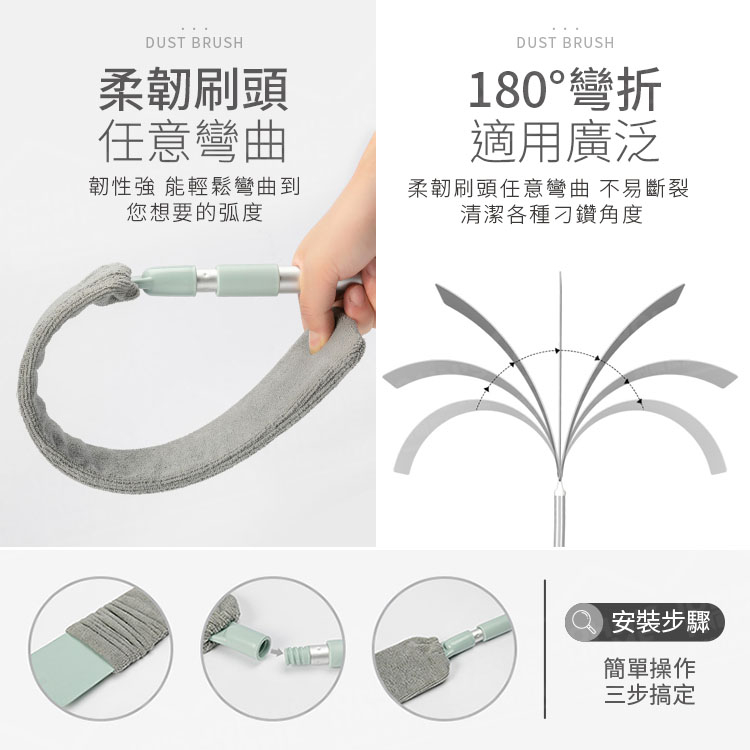 DUST BRUSH

柔韌刷頭
任意彎曲

韌性強 能輕鬆彎曲到
您想要的弧度

DUST BRUSH

180°彎折
適用廣泛

柔韌刷頭任意彎曲 不易斷裂
清潔各種刁鑽角度

安裝步驟

簡單操作
三步搞定