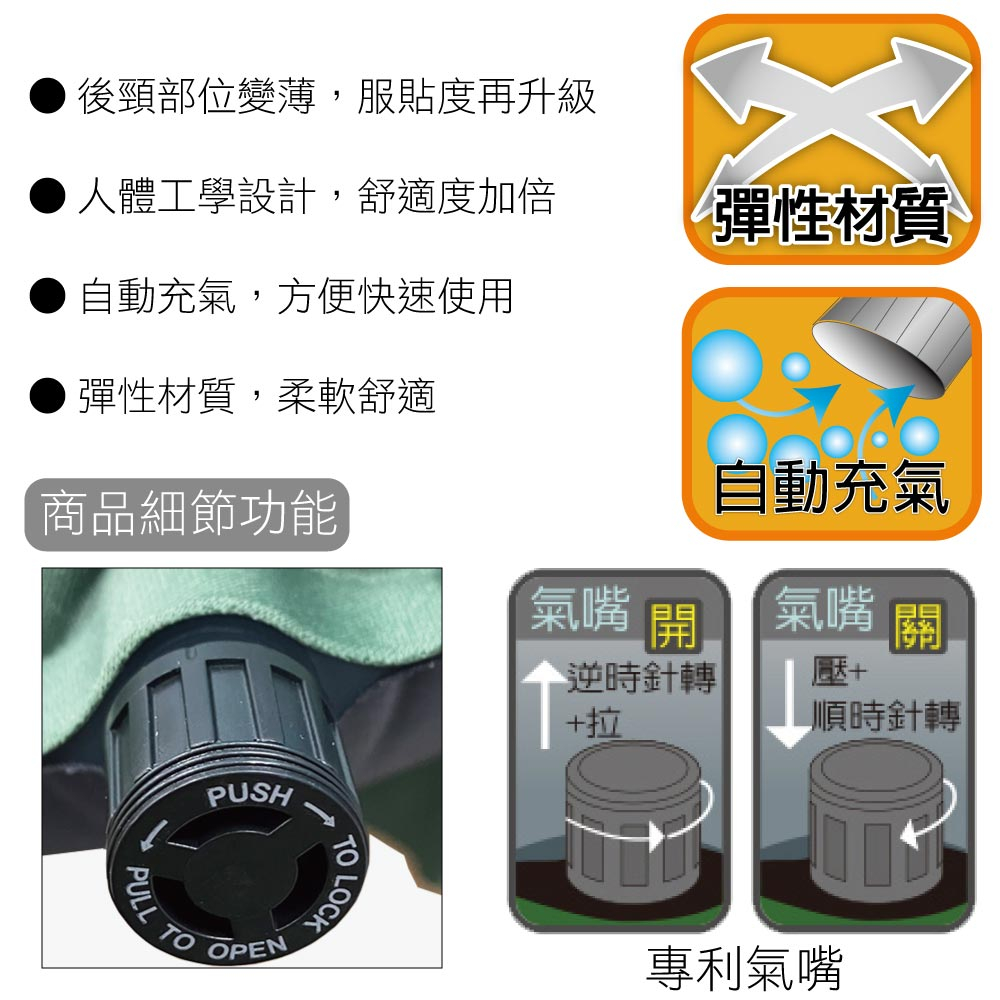 ● 後頸部位變薄，服貼度再升級

● 人體工學設計，舒適度加倍

● 自動充氣，方便快速使用

● 彈性材質，柔軟舒適

彈性材質

自動充氣

商品細節功能

PUSH TO LOCK

PULL TO OPEN

氣嘴 開

逆時針轉 +拉

氣嘴 關

壓+ 順時針轉

專利氣嘴