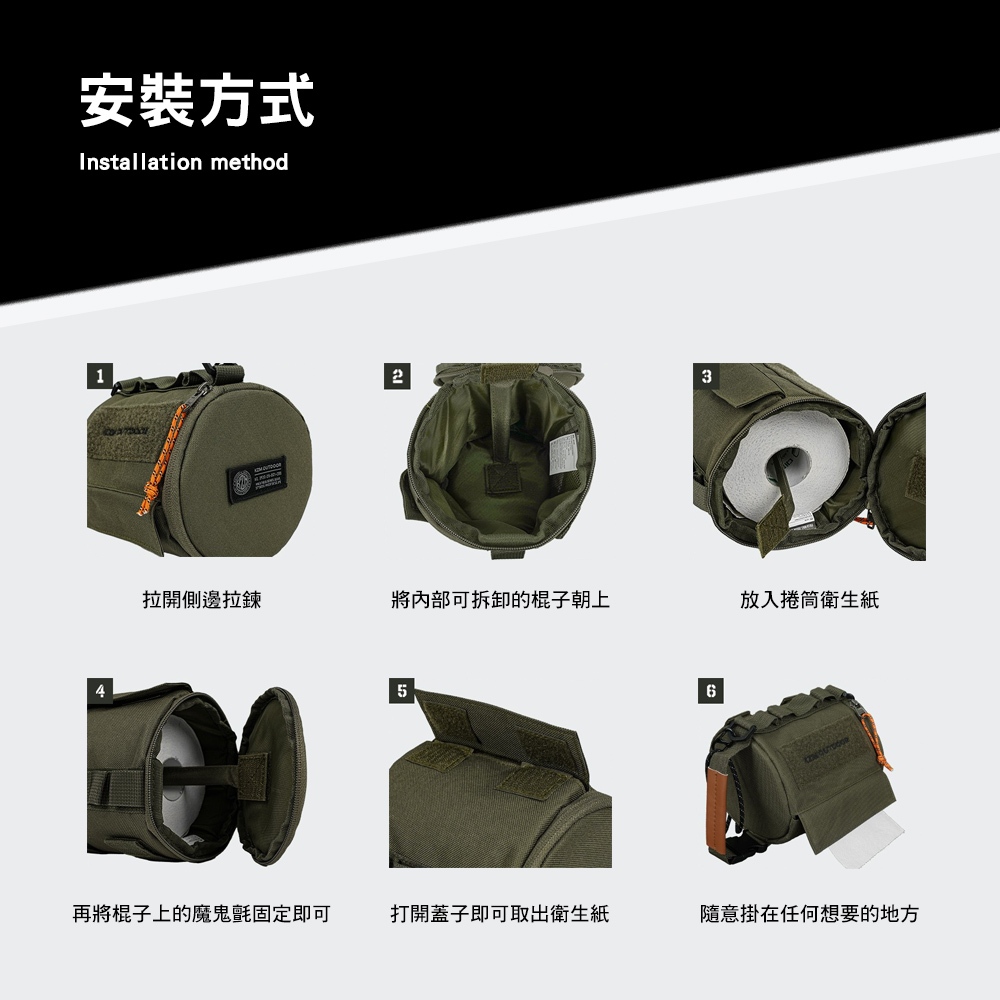 安裝方式
Installation method

1
拉開側邊拉鍊

2
將內部可拆卸的棍子朝上

3
放入捲筒衛生紙

4
再將棍子上的魔鬼氈固定即可

5
打開蓋子即可取出衛生紙

6
隨意掛在任何想要的地方