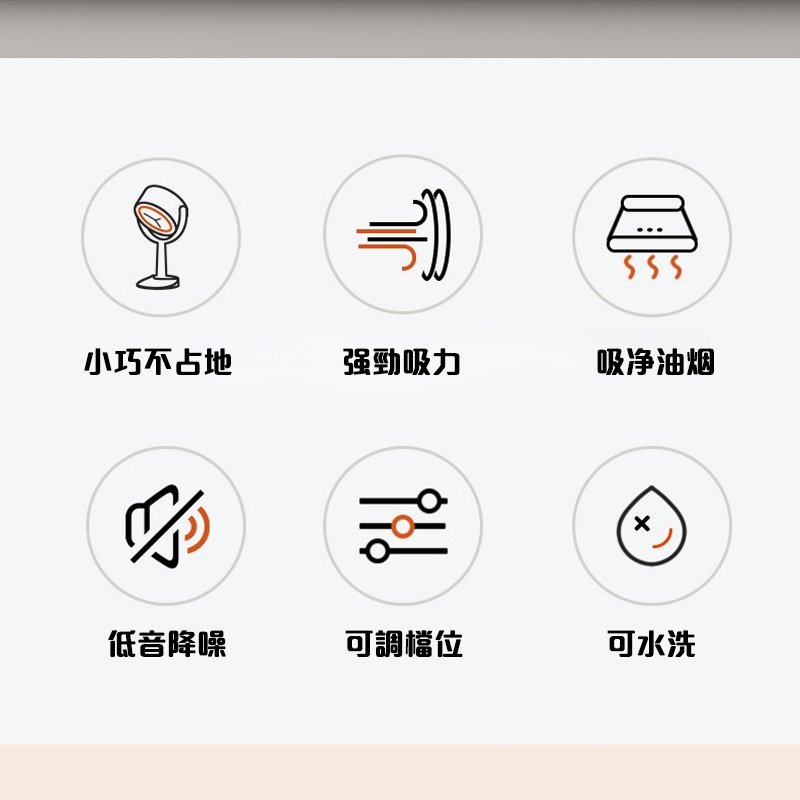 小巧不占地

强勁吸力

吸净油烟

低音降噪

可調檔位

可水洗