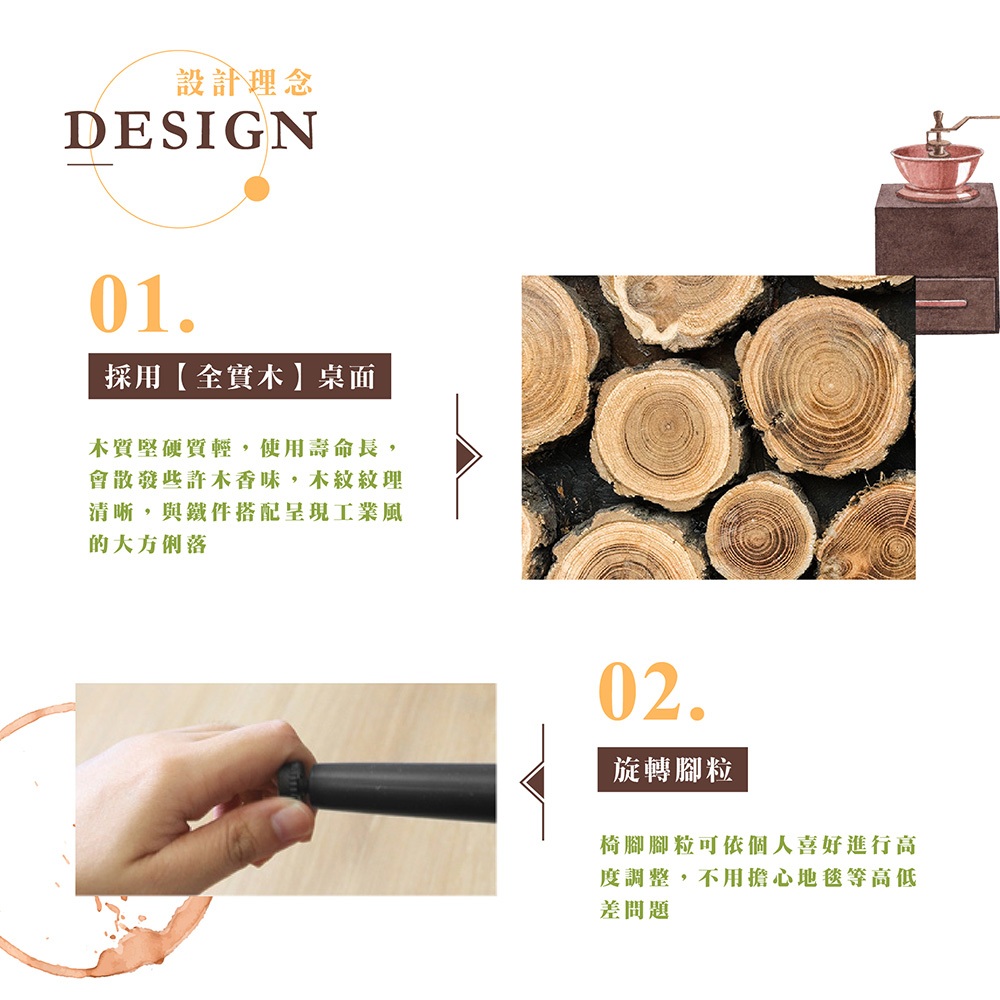 設計理念
DESIGN

01.

採用【全實木】桌面

木質堅硬質輕，使用壽命長，會散發些許木香味，木紋紋理清晰，與鐵件搭配呈現工業風的大方俐落

02.

旋轉腳粒

椅腳腳粒可依個人喜好進行高度調整，不用擔心地毯等高低差問題