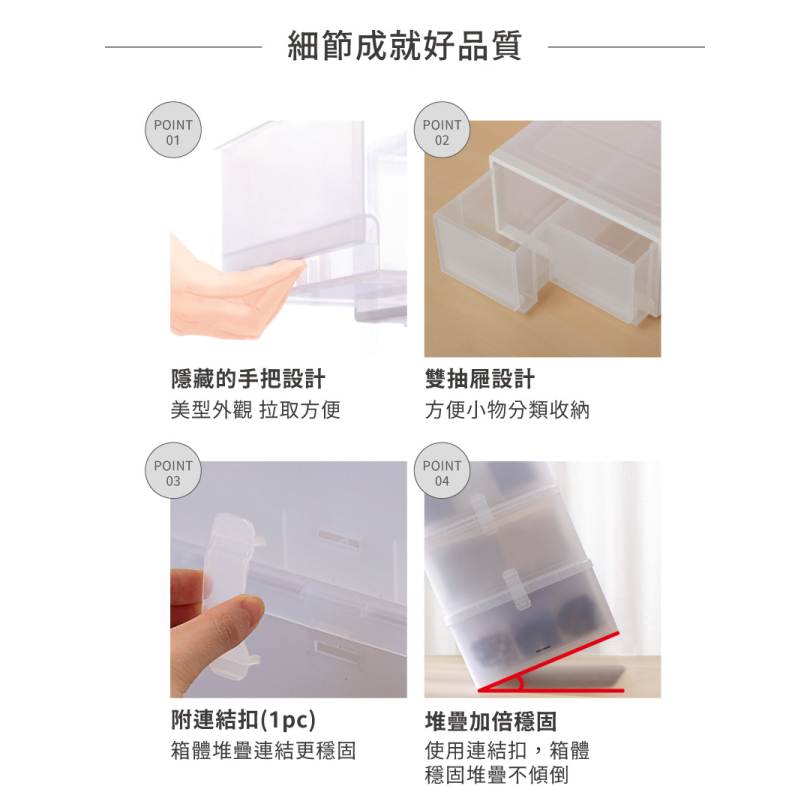 細節成就好品質

POINT 01

隱藏的手把設計
美型外觀 拉取方便

POINT 02

雙抽屜設計
方便小物分類收納

POINT 03

附連結扣(1pc)
箱體堆疊連結更穩固

POINT 04

堆疊加倍穩固
使用連結扣，箱體穩固堆疊不傾倒