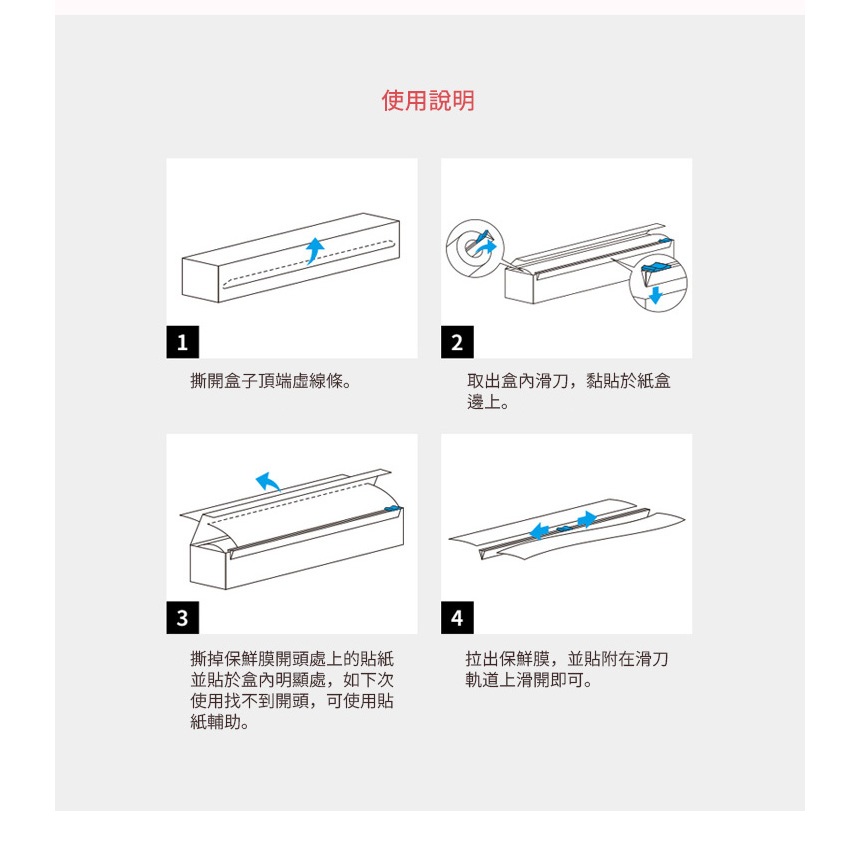 使用說明

1

撕開盒子頂端虛線條。

2

取出盒內滑刀，黏貼於紙盒邊上。

3

撕掉保鮮膜開頭處上的貼紙並貼於盒內明顯處，如下次使用找不到開頭，可使用貼紙輔助。

4

拉出保鮮膜，並貼附在滑刀軌道上滑開即可。