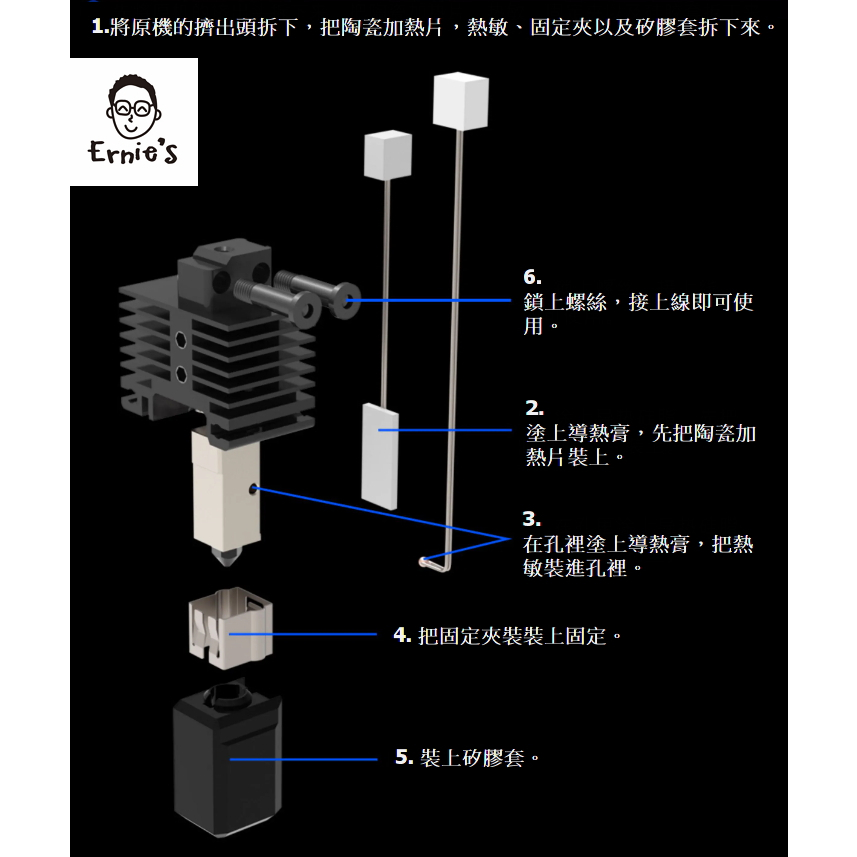 1.將原機的擠出頭拆下，把陶瓷加熱片，熱敏、固定夾以及矽膠套拆下來。

Ernie's

6.
鎖上螺絲，接上線即可使用。

2.
塗上導熱膏，先把陶瓷加熱片裝上。

3.
在孔裡塗上導熱膏，把熱敏裝進孔裡。

4. 把固定夾裝裝上固定。

5. 裝上矽膠套。