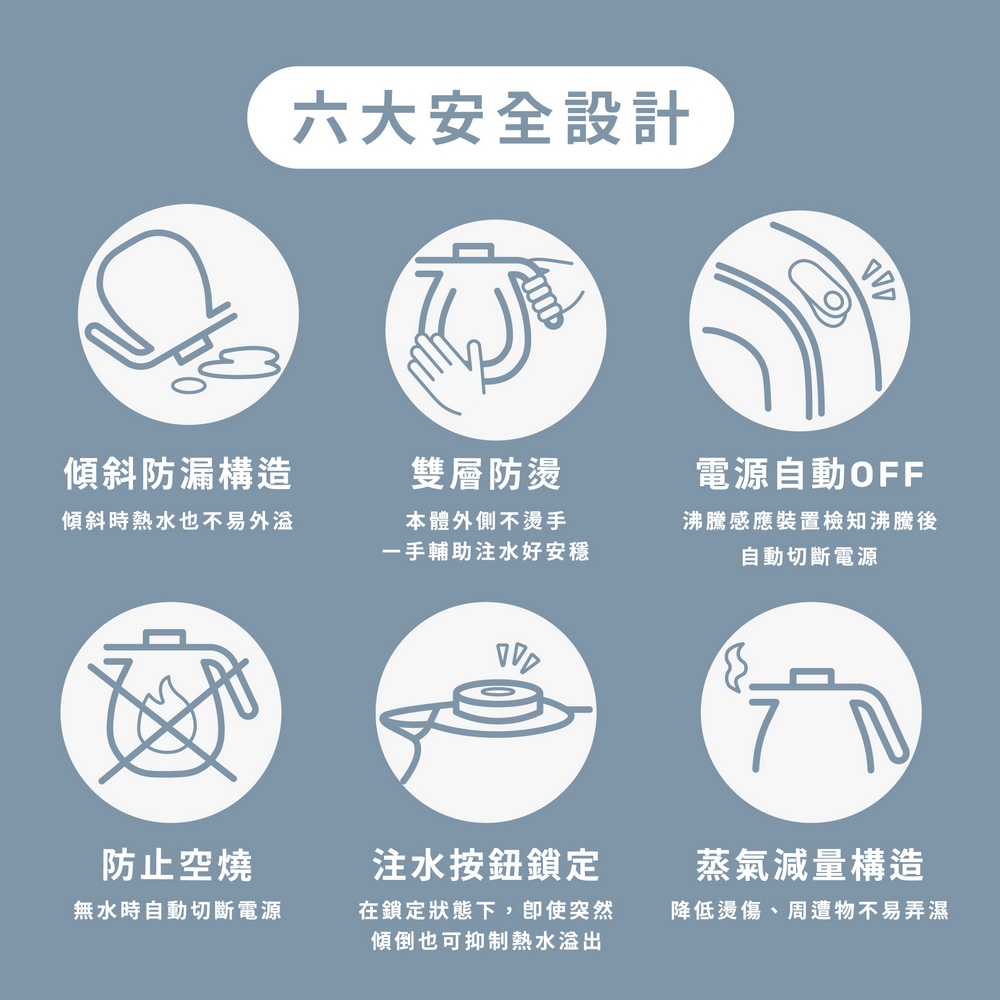 六大安全設計

傾斜防漏構造
傾斜時熱水也不易外溢

雙層防燙
本體外側不燙手
一手輔助注水好安穩

電源自動OFF
沸騰感應裝置檢知沸騰後
自動切斷電源

防止空燒
無水時自動切斷電源

注水按鈕鎖定
在鎖定狀態下，即使突然
傾倒也可抑制熱水溢出

蒸氣減量構造
降低燙傷、周遭物不易弄濕