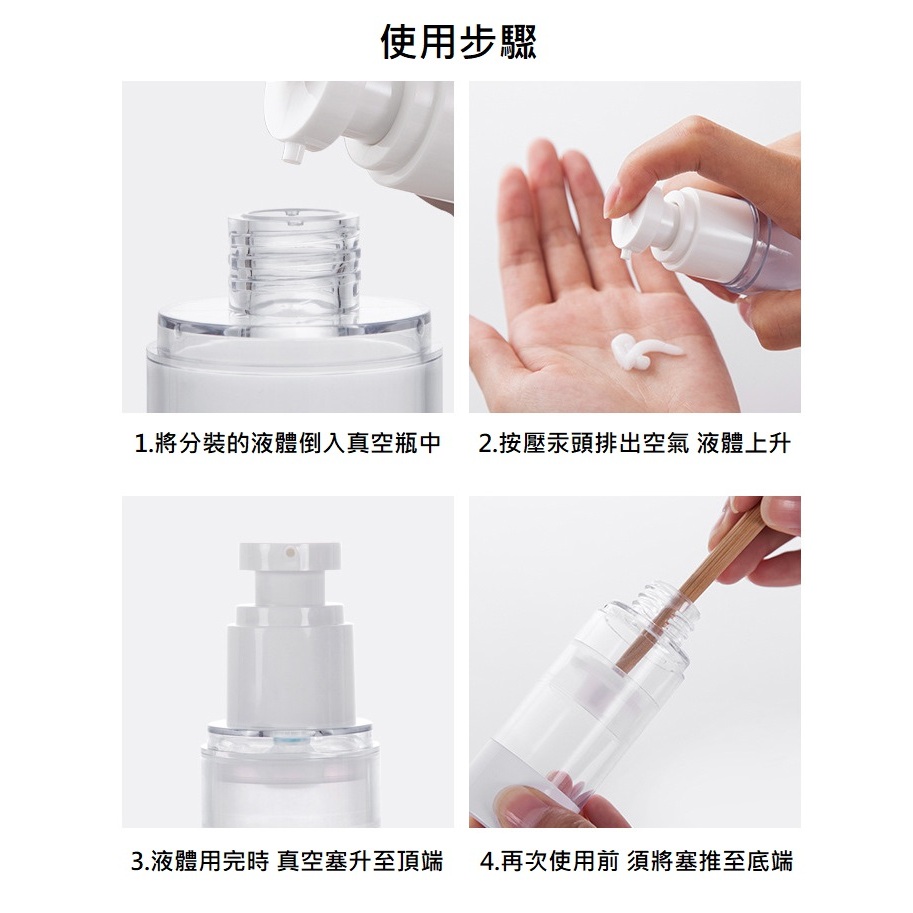 使用步驟

1.將分裝的液體倒入真空瓶中

2.按壓汞頭排出空氣 液體上升

3.液體用完時 真空塞升至頂端

4.再次使用前 須將塞推至底端