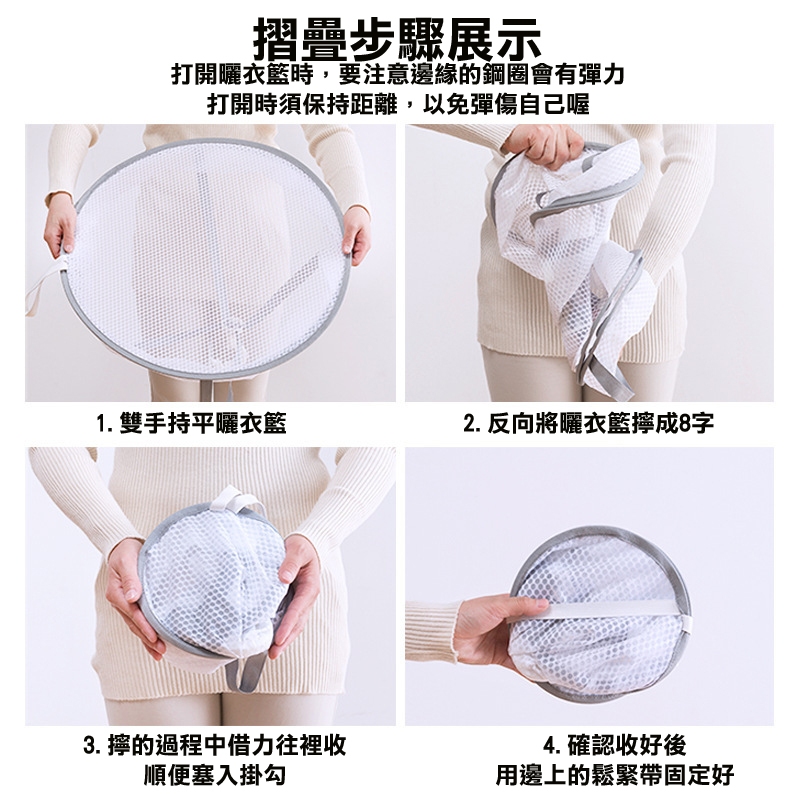 摺疊步驟展示
打開曬衣籃時，要注意邊緣的鋼圈會有彈力
打開時須保持距離，以免彈傷自己喔

1. 雙手持平曬衣籃

2. 反向將曬衣籃擰成8字

3. 擰的過程中借力往裡收
順便塞入掛勾

4. 確認收好後
用邊上的鬆緊帶固定好