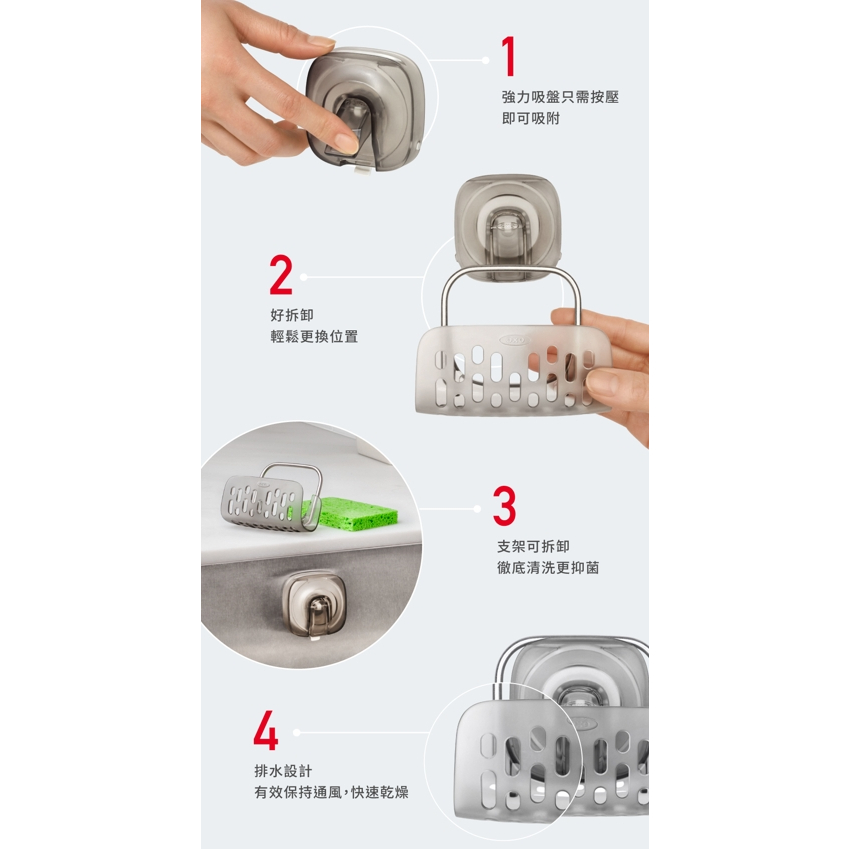 1
強力吸盤只需按壓
即可吸附

2
好拆卸
輕鬆更換位置

OXO

3
支架可拆卸
徹底清洗更抑菌

4
排水設計
有效保持通風,快速乾燥