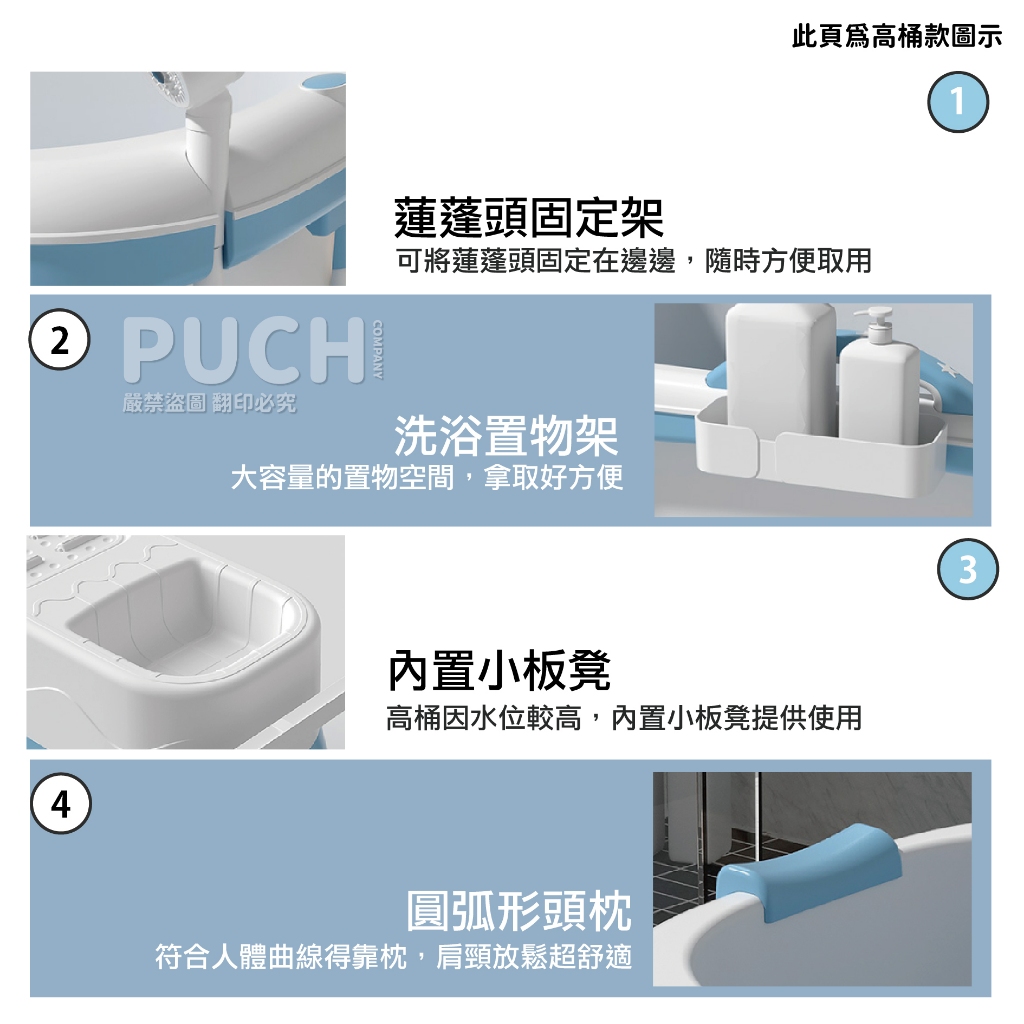 此頁爲高桶款圖示

1

蓮蓬頭固定架
可將蓮蓬頭固定在邊邊，隨時方便取用

2

PUCH
COMPANY
嚴禁盜圖 翻印必究

洗浴置物架
大容量的置物空間，拿取好方便

3

內置小板凳
高桶因水位較高，內置小板凳提供使用

4

圓弧形頭枕
符合人體曲線得靠枕，肩頸放鬆超舒適