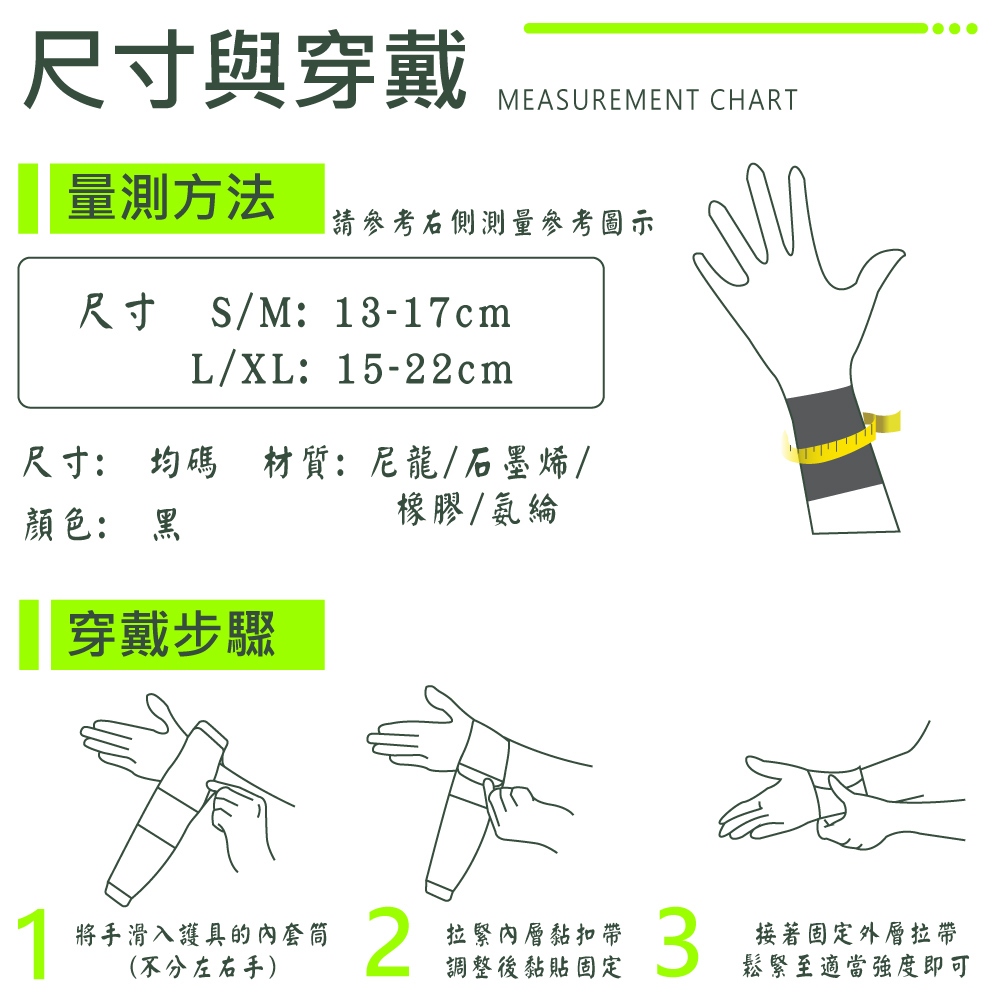 尺寸與穿戴 MEASUREMENT CHART

量測方法

請參考右側測量參考圖示

尺寸 S/M: 13-17cm
L/XL: 15-22cm

尺寸: 均碼 材質: 尼龍/石墨烯/橡膠/氨綸
顏色: 黑

穿戴步驟

1 將手滑入護具的內套筒 (不分左右手)

2 拉緊內層黏扣帶 調整後黏貼固定

3 接著固定外層拉帶 鬆緊至適當強度即可