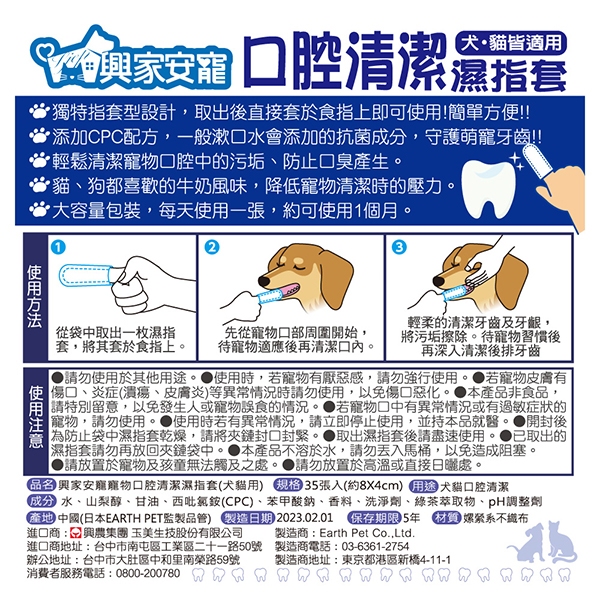 興家安寵 口腔清潔 犬・貓皆適用 濕指套

獨特指套型設計，取出後直接套於食指上即可使用!簡單方便!!
添加CPC配方，一般漱口水會添加的抗菌成分，守護萌寵牙齒!!
輕鬆清潔寵物口腔中的污垢、防止口臭產生。
貓、狗都喜歡的牛奶風味，降低寵物清潔時的壓力。
大容量包裝，每天使用一張，約可使用1個月。

使用方法

1
從袋中取出一枚濕指套，將其套於食指上。

2
先從寵物口部周圍開始，待寵物適應後再清潔口內。

3
輕柔的清潔牙齒及牙齦，將污垢擦除。待寵物習慣後再深入清潔後排牙齒

使用注意

●請勿使用於其他用途。●使用時，若寵物有厭惡感，請勿強行使用。●若寵物皮膚有傷口、炎症(潰瘍、皮膚炎)等異常情況時請勿使用，以免傷口惡化。●本產品非食品，請特別留意，以免發生人或寵物誤食的情況。●若寵物口中有異常情況或有過敏症狀的寵物，請勿使用。●使用時若有異常情況，請立即停止使用，並持本品就醫。●開封後為防止袋中濕指套乾燥，請將夾鏈封口封緊。●取出濕指套後請盡速使用。●已取出的濕指套請勿再放回夾鏈袋中。●本產品不溶於水，請勿丟入馬桶，以免造成阻塞。●請放置於寵物及孩童無法觸及之處。●請勿放置於高溫或直接日曬處。

品名 興家安寵寵物口腔清潔濕指套(犬貓用) 規格 35張入(約8X4cm) 用途 犬貓口腔清潔
成分 水、山梨醇、甘油、西吡氯銨(CPC)、苯甲酸鈉、香料、洗淨劑、綠茶萃取物、pH調整劑
產地 中國(日本EARTH PET監製品管) 製造日期 2023.02.01 保存期限 5年 材質 嫘縈系不織布
進口商：興農集團 玉美生技股份有限公司
進口商地址：台中市南屯區工業區二十一路50號
辦公地址：台中市大肚區中和里南榮路59號
消費者服務電話：0800-200780
製造商：Earth Pet Co.,Ltd.
製造商電話：03-6361-2754
製造商地址：東京都港區新橋4-11-1