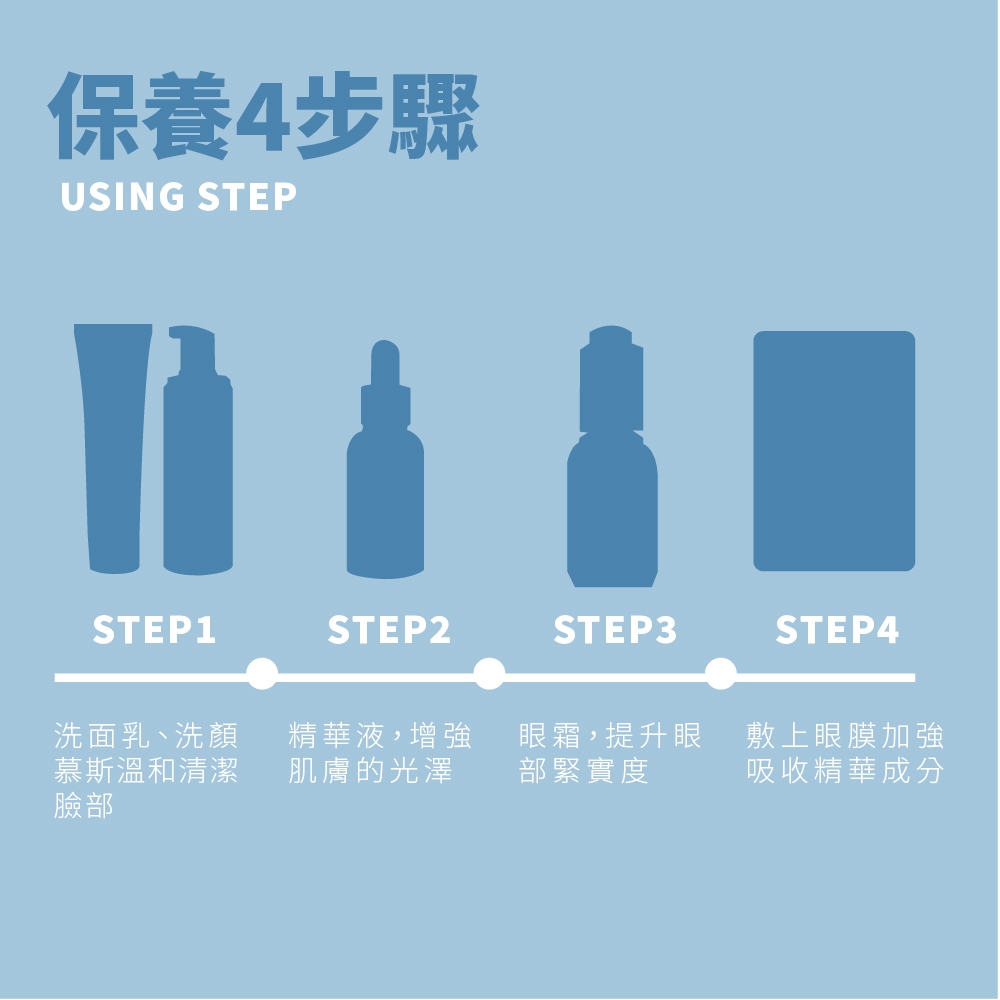 保養4步驟
USING STEP

STEP1

洗面乳、洗顏慕斯溫和清潔臉部

STEP2

精華液，增強肌膚的光澤

STEP3

眼霜，提升眼部緊實度

STEP4

敷上眼膜加強吸收精華成分