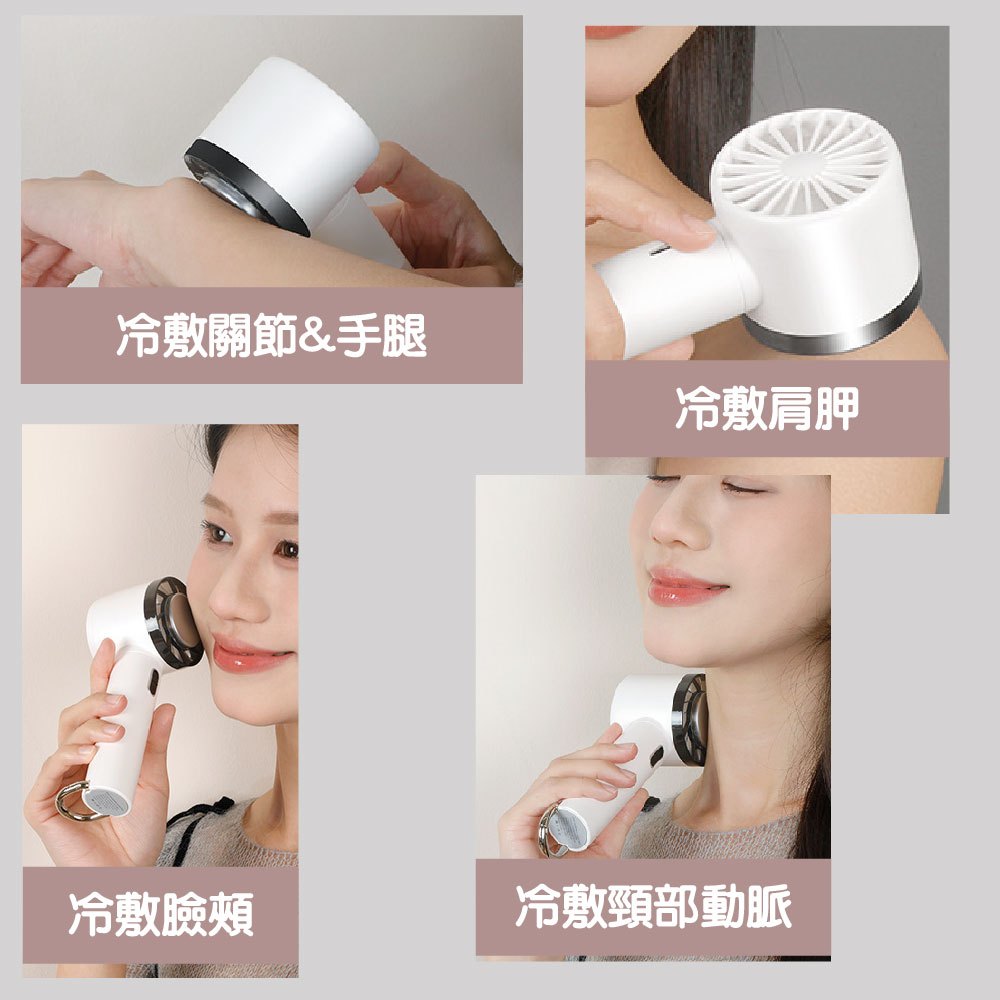 冷敷關節&手腿

冷敷肩胛

冷敷臉頰

冷敷頸部動脈