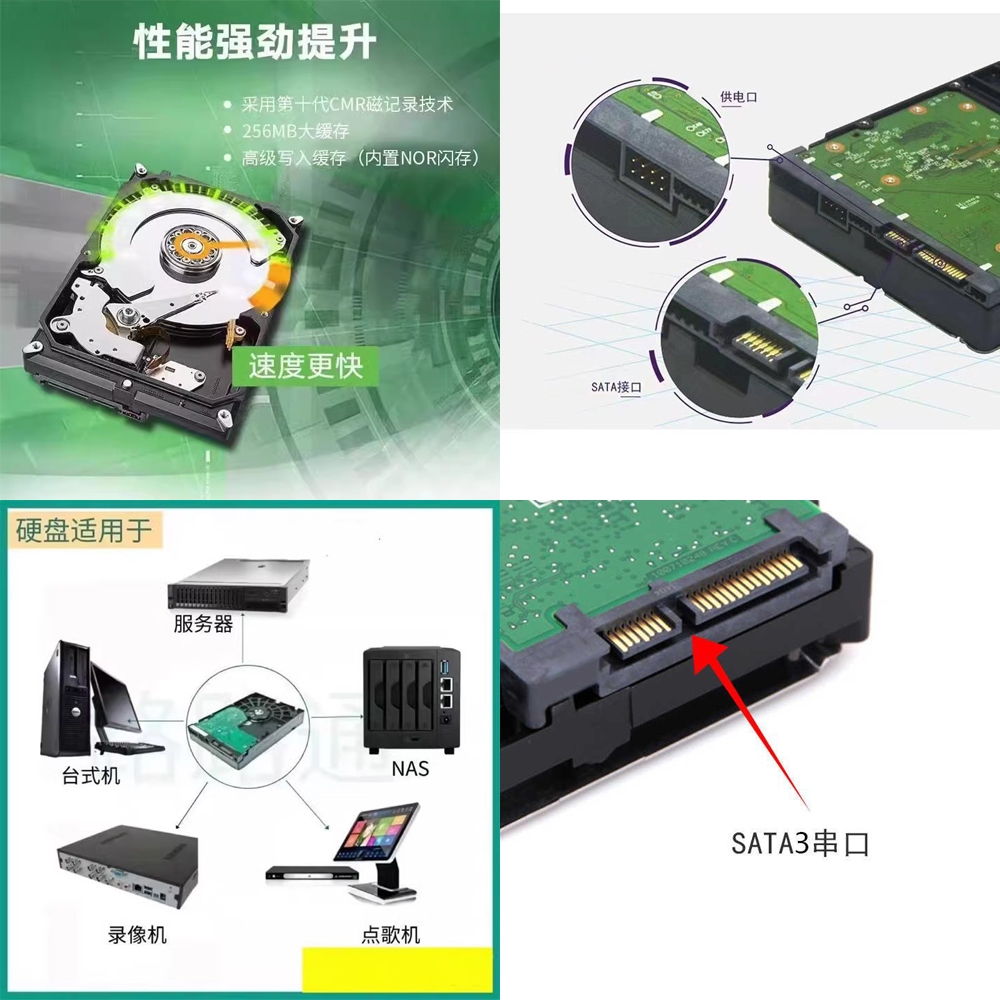 性能强劲提升

采用第十代CMR磁记录技术
256MB大缓存
高级写入缓存（内置NOR闪存）

速度更快

供电口

SATA接口

硬盘适用于

服务器

台式机

NAS

录像机

点歌机

SATA3串口