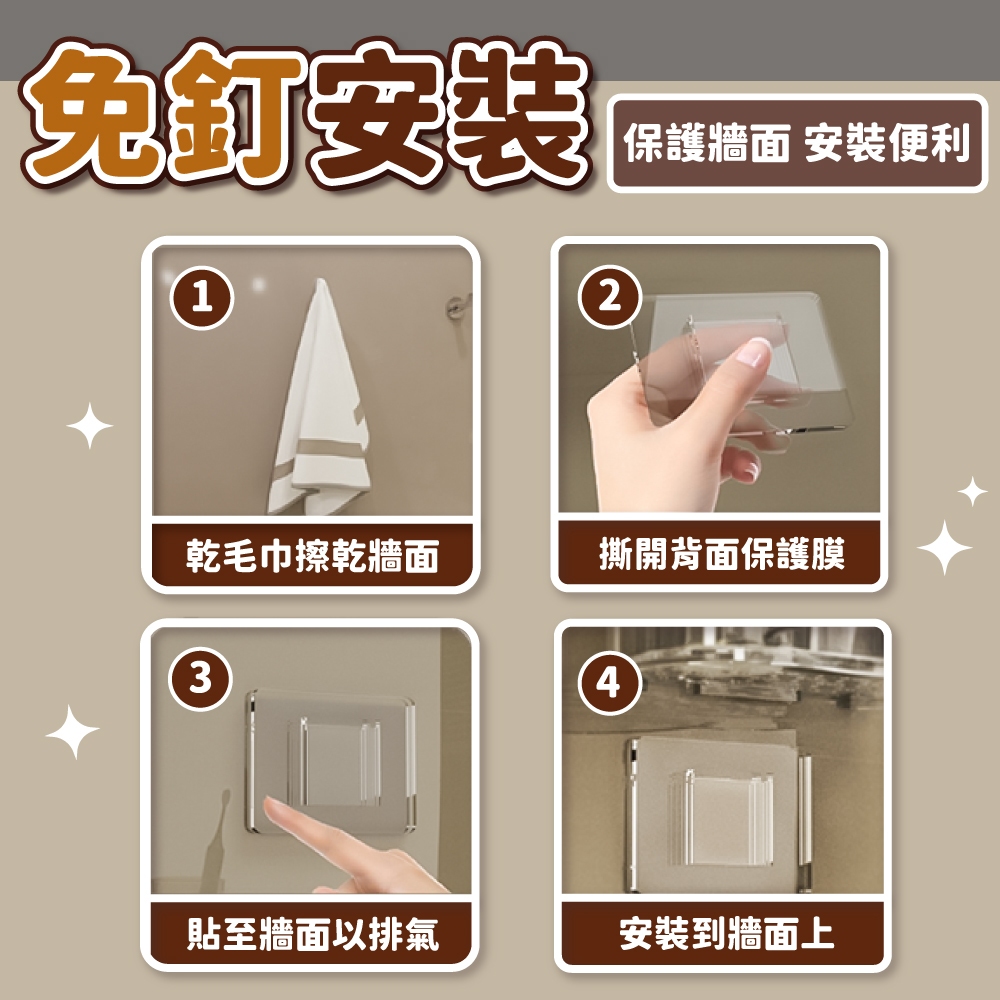 免釘安裝

保護牆面 安裝便利

1

乾毛巾擦乾牆面

2

撕開背面保護膜

3

貼至牆面以排氣

4

安裝到牆面上