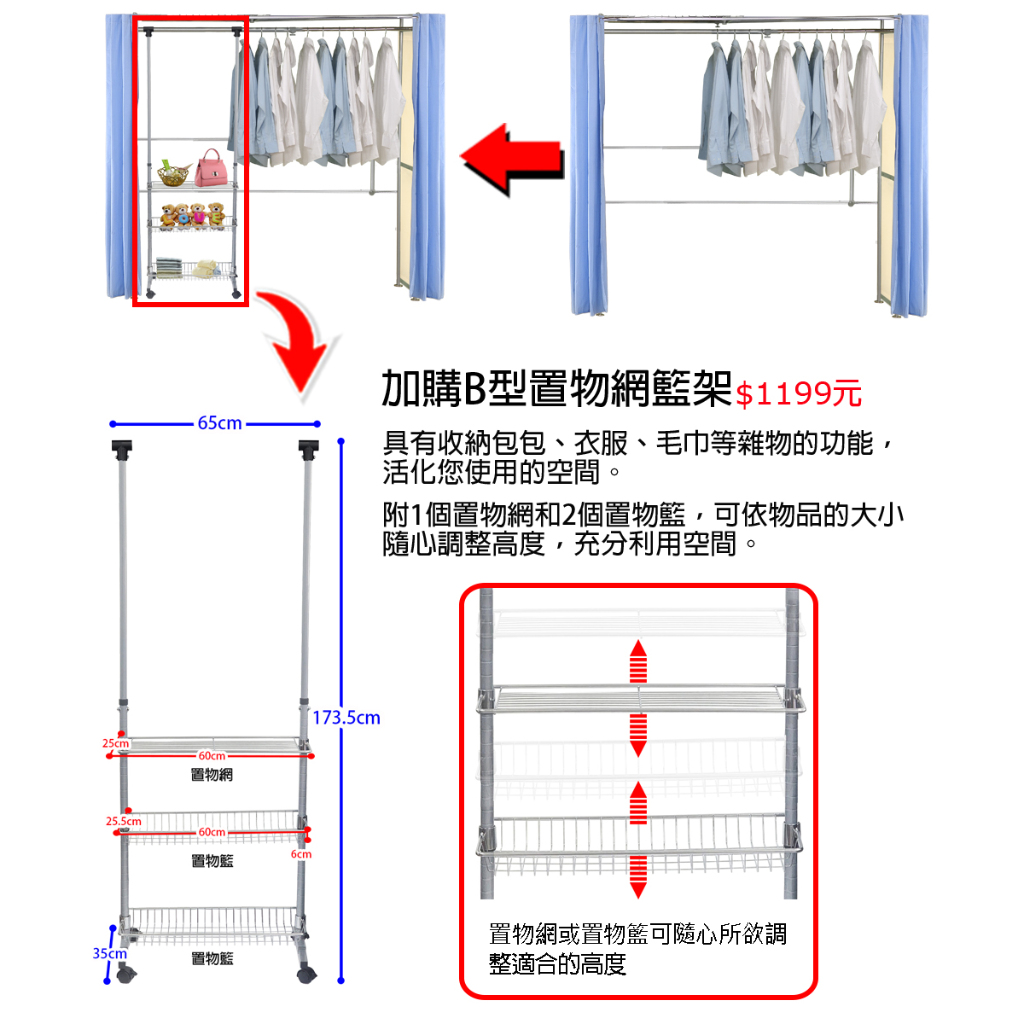 加購B型置物網籃架$1199元

具有收納包包、衣服、毛巾等雜物的功能，活化您使用的空間。

附1個置物網和2個置物籃，可依物品的大小隨心調整高度，充分利用空間。

65cm

173.5cm

25cm

60cm

置物網

25.5cm

60cm

6cm

置物籃

35cm

置物籃

置物網或置物籃可隨心所欲調整適合的高度