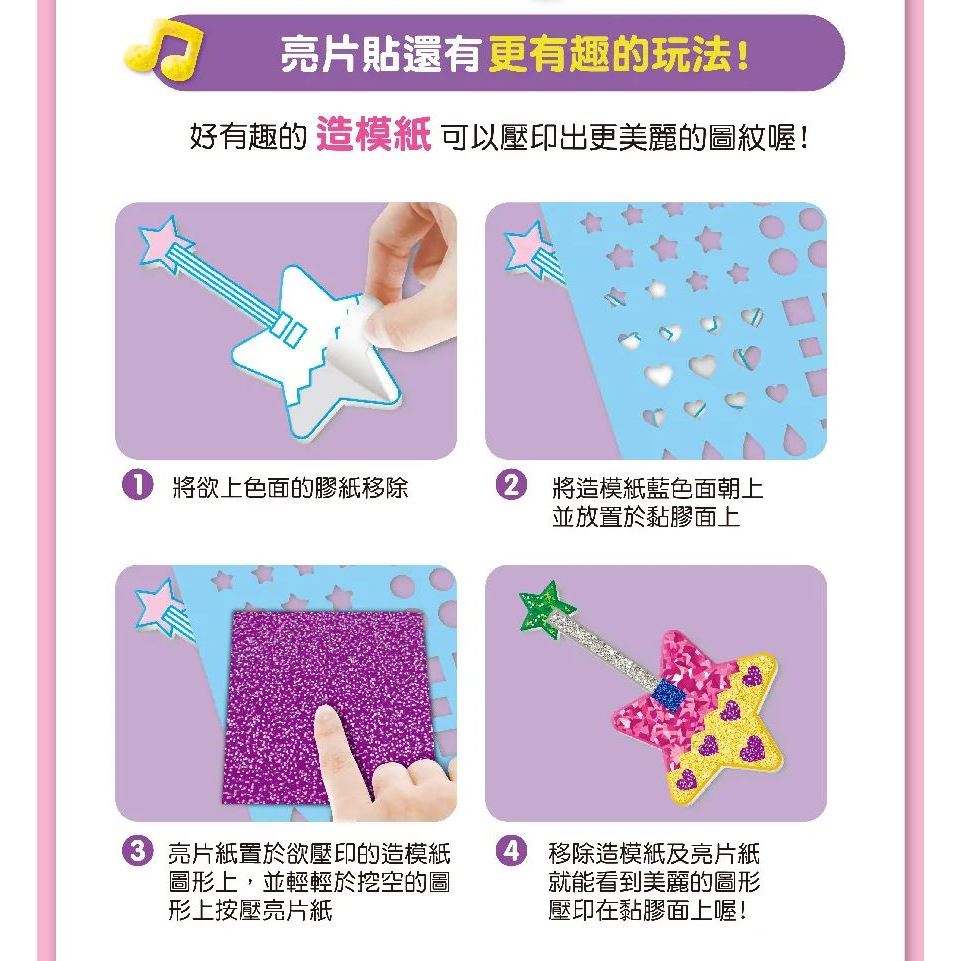 亮片貼還有更有趣的玩法！

好有趣的 造模紙 可以壓印出更美麗的圖紋喔！

1 將欲上色面的膠紙移除

2 將造模紙藍色面朝上並放置於黏膠面上

3 亮片紙置於欲壓印的造模紙圖形上，並輕輕於挖空的圖形上按壓亮片紙

4 移除造模紙及亮片紙就能看到美麗的圖形壓印在黏膠面上喔！