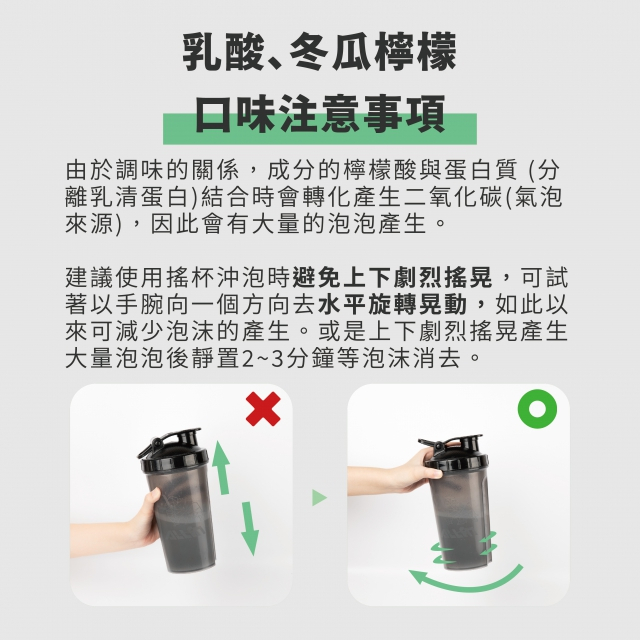 乳酸、冬瓜檸檬

口味注意事項

由於調味的關係，成分的檸檬酸與蛋白質 (分離乳清蛋白)結合時會轉化產生二氧化碳(氣泡來源)，因此會有大量的泡泡產生。

建議使用搖杯沖泡時避免上下劇烈搖晃，可試著以手腕向一個方向去水平旋轉晃動，如此以來可減少泡沫的產生。或是上下劇烈搖晃產生大量泡泡後靜置2~3分鐘等泡沫消去。