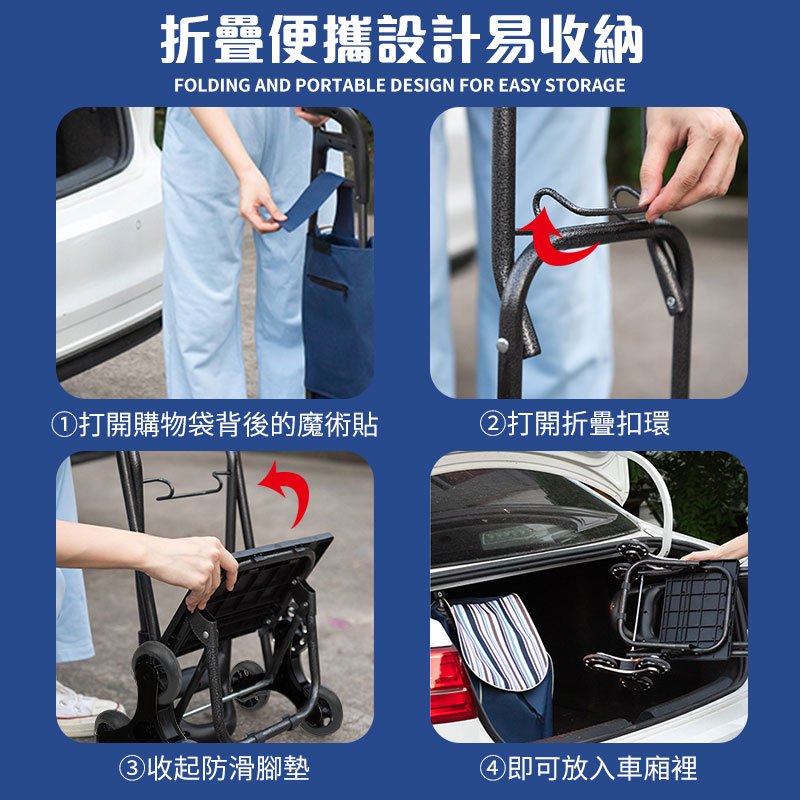 折疊便攜設計易收納
FOLDING AND PORTABLE DESIGN FOR EASY STORAGE

①打開購物袋背後的魔術貼

②打開折疊扣環

③收起防滑腳墊

④即可放入車廂裡