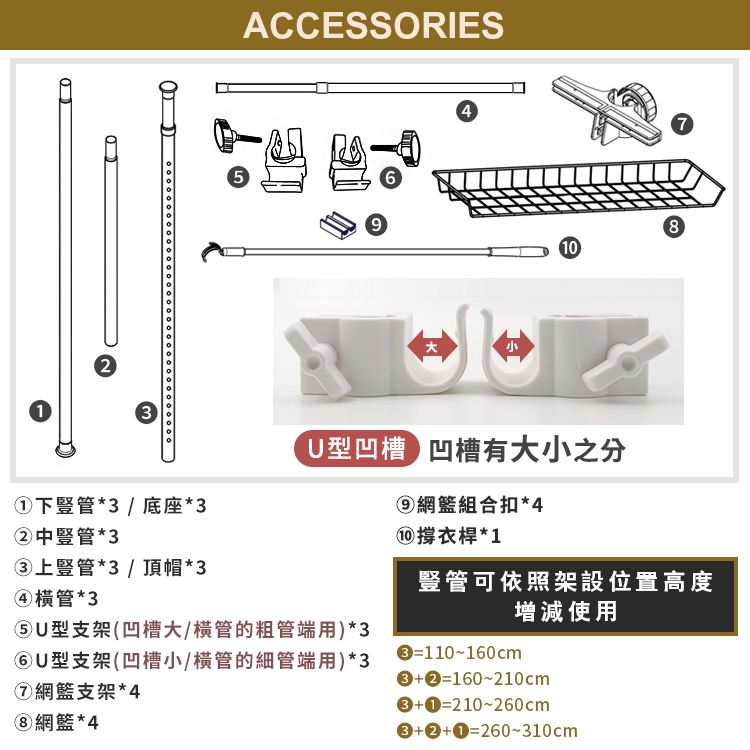 ACCESSORIES

④
⑦
⑤
⑥
⑧
⑨
⑩
②
①
③

大
小

U型凹槽 凹槽有大小之分

①下豎管*3 / 底座*3
②中豎管*3
③上豎管*3 / 頂帽*3
④橫管*3
⑤U型支架(凹槽大/橫管的粗管端用)*3
⑥U型支架(凹槽小/橫管的細管端用)*3
⑦網籃支架*4
⑧網籃*4

⑨網籃組合扣*4
⑩撐衣桿*1

豎管可依照架設位置高度增減使用

③=110~160cm
③+②=160~210cm
③+①=210~260cm
③+②+①=260~310cm