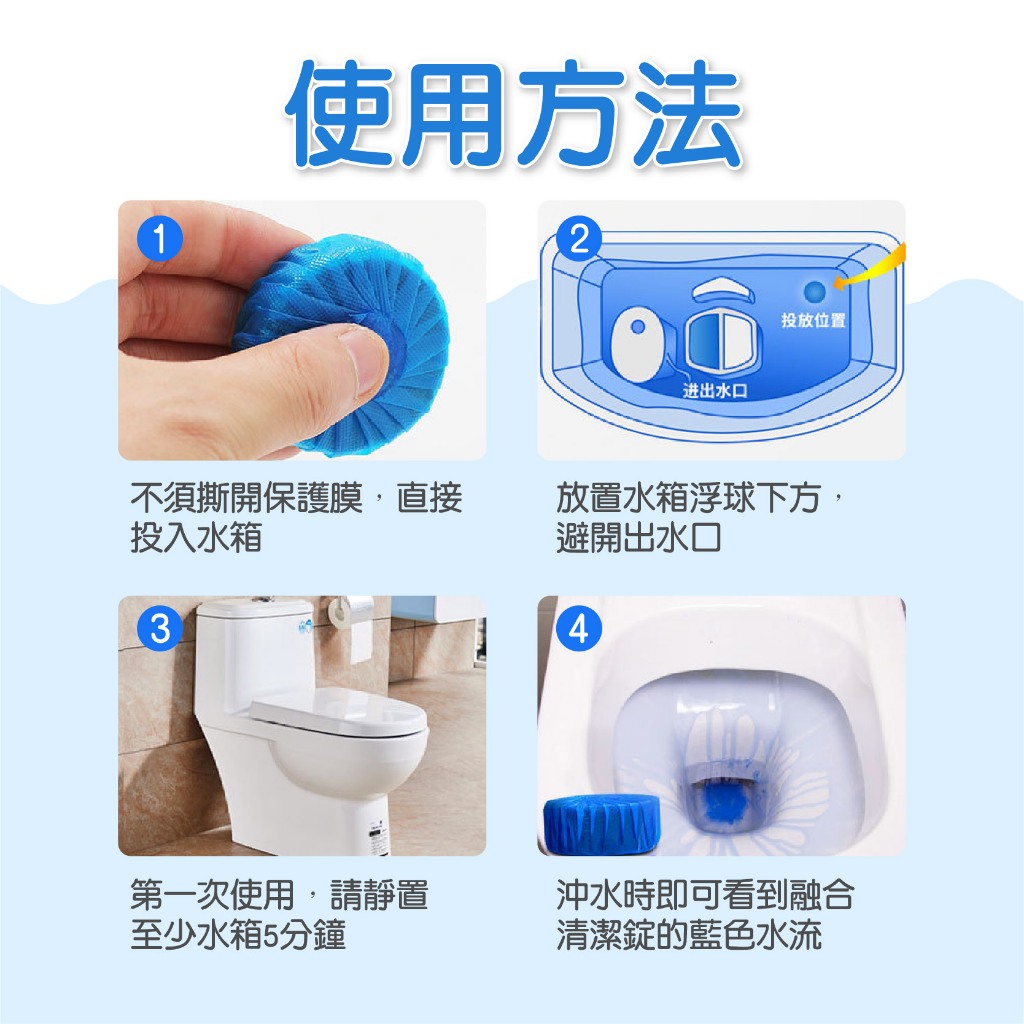 使用方法

1

不須撕開保護膜，直接投入水箱

2

投放位置

进出水口

放置水箱浮球下方，避開出水口

3

第一次使用，請靜置至少水箱5分鐘

4

沖水時即可看到融合清潔錠的藍色水流