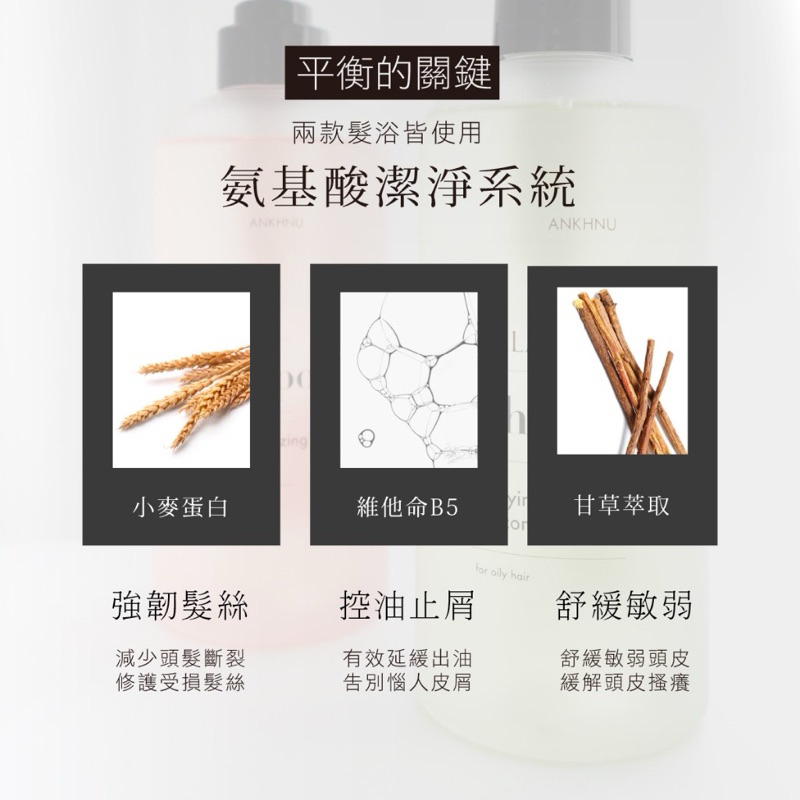 平衡的關鍵

兩款髮浴皆使用

氨基酸潔淨系統

ANKHNU

ANKHNU

小麥蛋白

維他命B5

甘草萃取

for oily hair

強韌髮絲

減少頭髮斷裂
修護受損髮絲

控油止屑

有效延緩出油
告別惱人皮屑

舒緩敏弱

舒緩敏弱頭皮
緩解頭皮搔癢