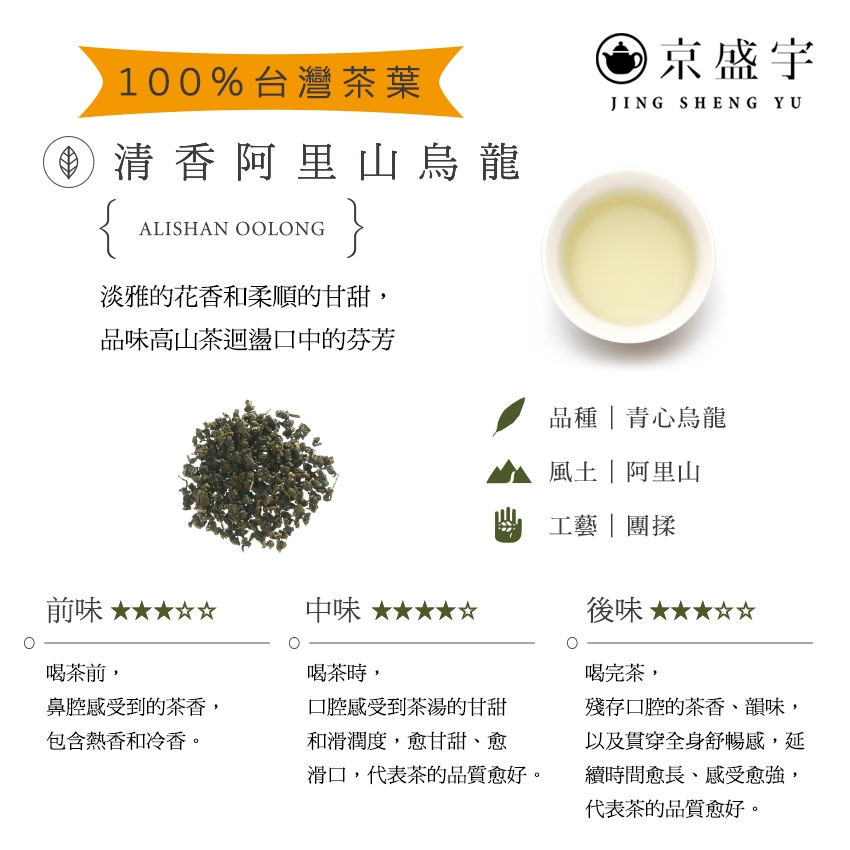 100%台灣茶葉

京盛宇
JING SHENG YU

清香阿里山烏龍

ALISHAN OOLONG

淡雅的花香和柔順的甘甜，
品味高山茶迴盪口中的芬芳

品種｜青心烏龍
風土｜阿里山
工藝｜團揉

前味 ★★★☆☆

喝茶前，
鼻腔感受到的茶香，
包含熱香和冷香。

中味 ★★★★☆

喝茶時，
口腔感受到茶湯的甘甜和滑潤度，愈甘甜、愈滑口，代表茶的品質愈好。

後味 ★★★☆☆

喝完茶，
殘存口腔的茶香、韻味，以及貫穿全身舒暢感，延續時間愈長、感受愈強，代表茶的品質愈好。