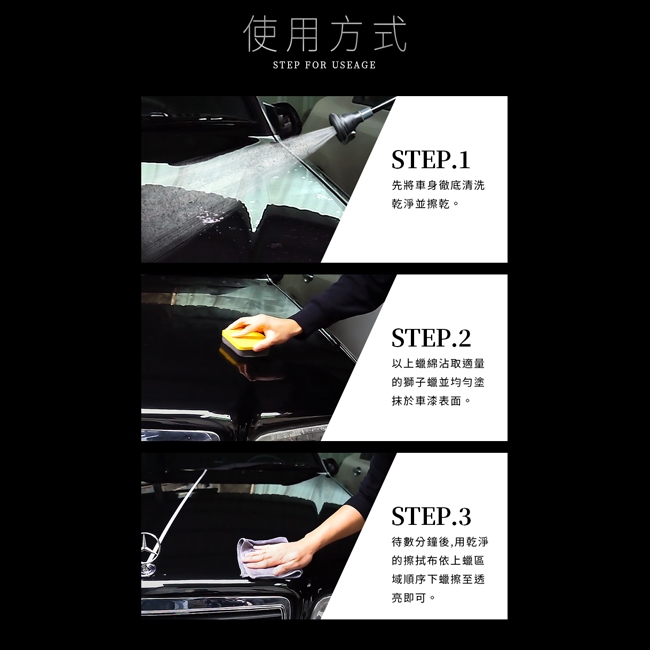 使用方式
STEP FOR USEAGE

STEP.1
先將車身徹底清洗乾淨並擦乾。

STEP.2
以上蠟綿沾取適量的獅子蠟並均勻塗抹於車漆表面。

STEP.3
待數分鐘後,用乾淨的擦拭布依上蠟區域順序下蠟擦至透亮即可。