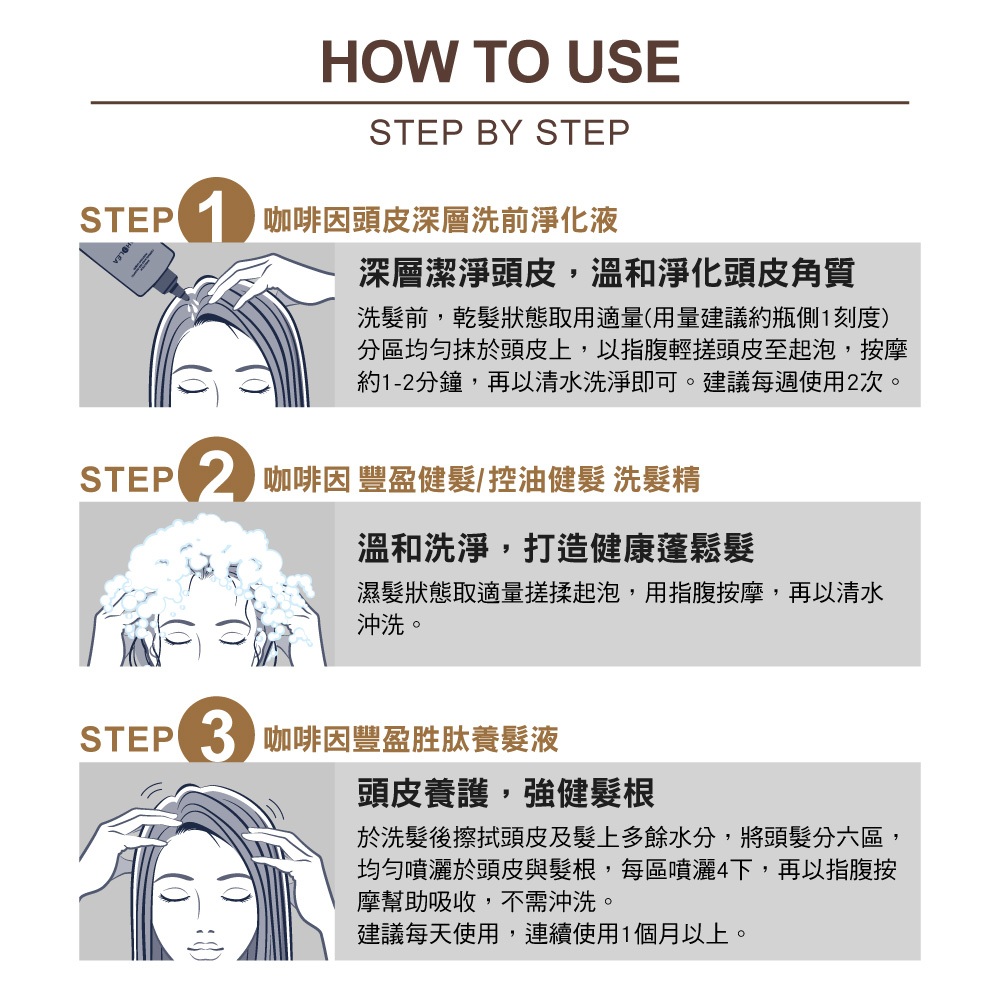 HOW TO USE

STEP BY STEP

STEP 1 咖啡因頭皮深層洗前淨化液

深層潔淨頭皮，溫和淨化頭皮角質

洗髮前，乾髮狀態取用適量(用量建議約瓶側1刻度)分區均勻抹於頭皮上，以指腹輕搓頭皮至起泡，按摩約1-2分鐘，再以清水洗淨即可。建議每週使用2次。

STEP 2 咖啡因 豐盈健髮/控油健髮 洗髮精

溫和洗淨，打造健康蓬鬆髮

濕髮狀態取適量搓揉起泡，用指腹按摩，再以清水沖洗。

STEP 3 咖啡因豐盈胜肽養髮液

頭皮養護，強健髮根

於洗髮後擦拭頭皮及髮上多餘水分，將頭髮分六區，均勻噴灑於頭皮與髮根，每區噴灑4下，再以指腹按摩幫助吸收，不需沖洗。
建議每天使用，連續使用1個月以上。