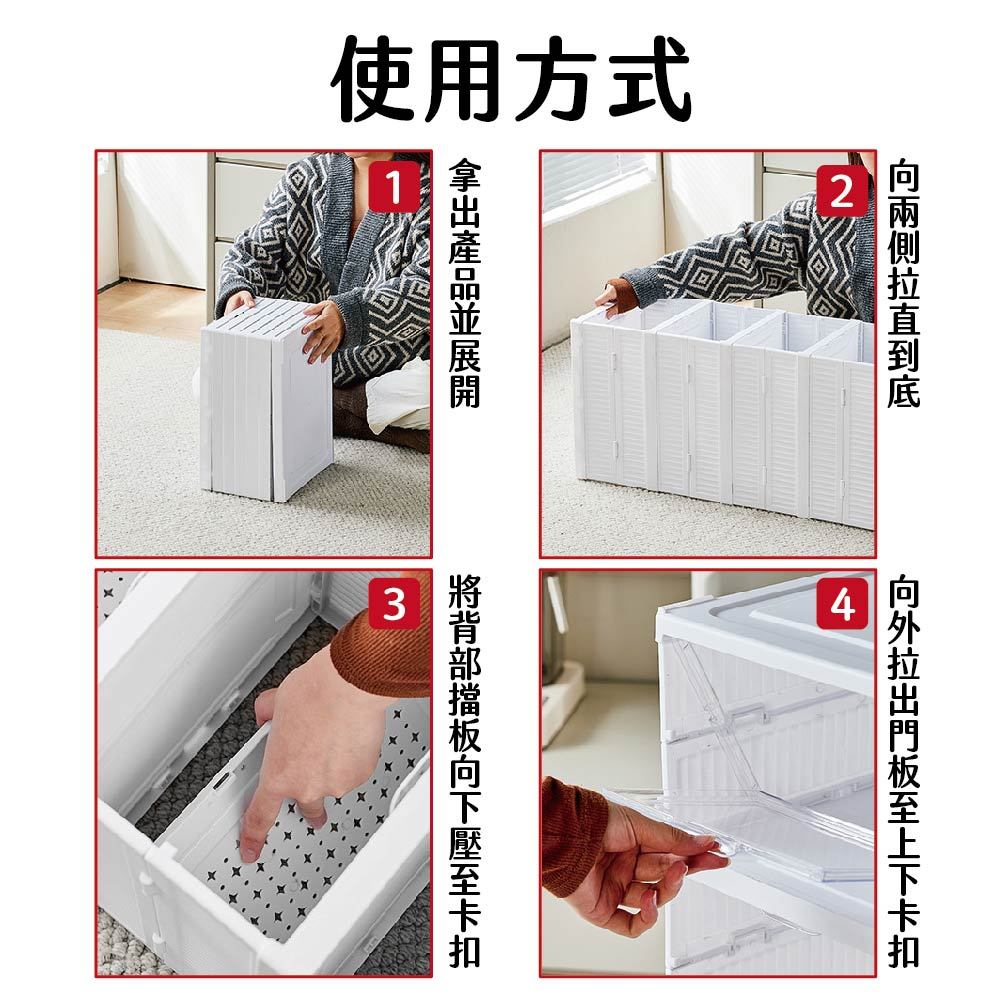 使用方式

1
拿出產品並展開

2
向兩側拉直到底

3
將背部擋板向下壓至卡扣

4
向外拉出門板至上下卡扣