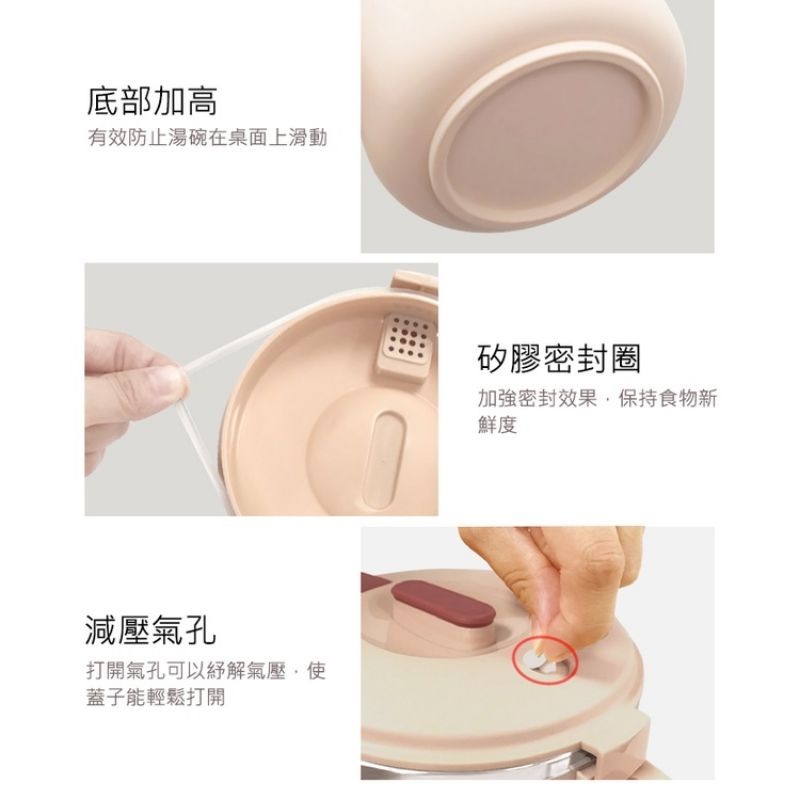 底部加高
有效防止湯碗在桌面上滑動

矽膠密封圈
加強密封效果，保持食物新鮮度

減壓氣孔
打開氣孔可以紓解氣壓，使蓋子能輕鬆打開