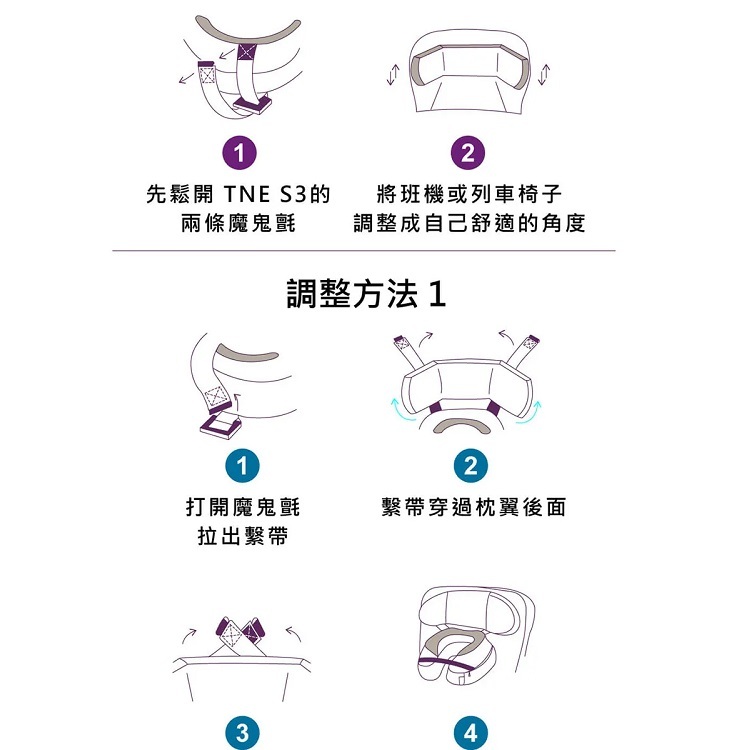 1
先鬆開 TNE S3的
兩條魔鬼氈

2
將班機或列車椅子
調整成自己舒適的角度

調整方法 1

1
打開魔鬼氈
拉出繫帶

2
繫帶穿過枕翼後面

3

4