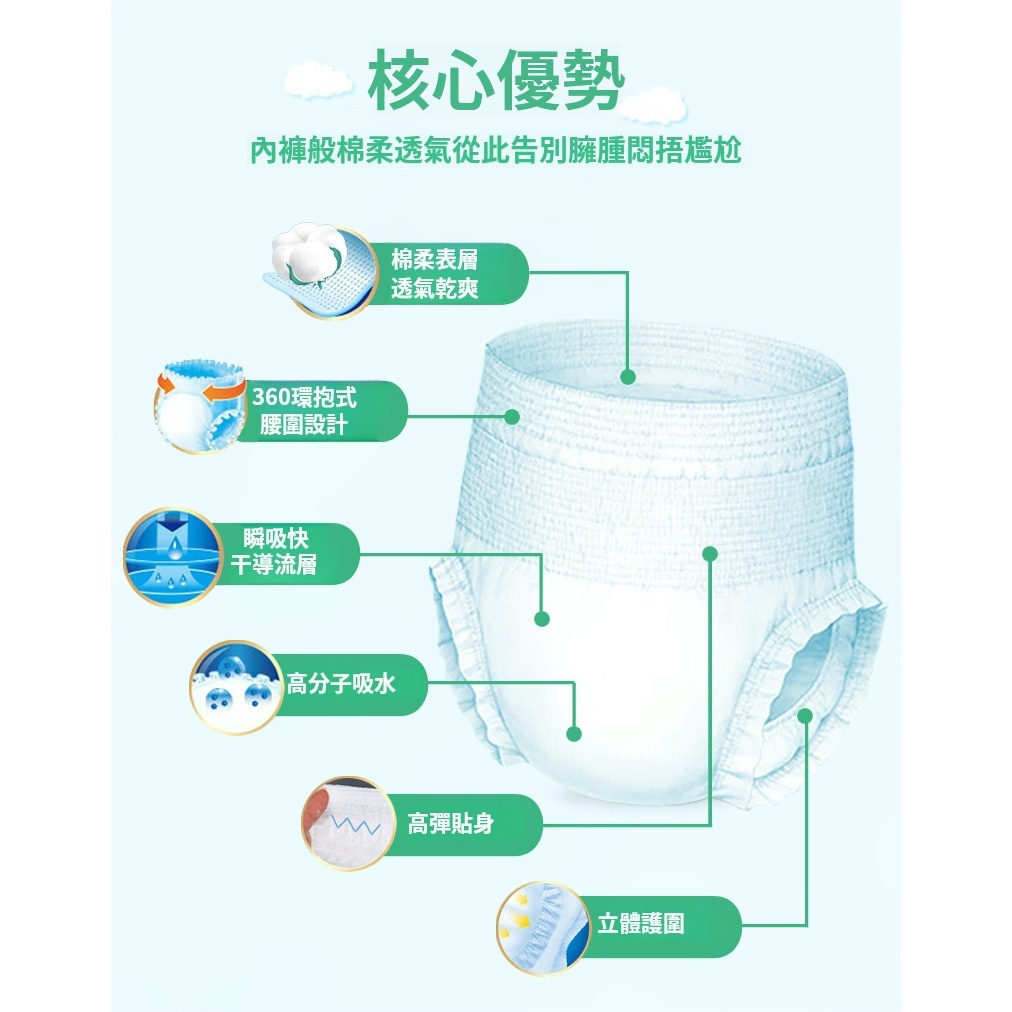 核心優勢

內褲般棉柔透氣從此告別臃腫悶捂尷尬

棉柔表層
透氣乾爽

360環抱式
腰圍設計

瞬吸快
干導流層

高分子吸水

高彈貼身

立體護圍