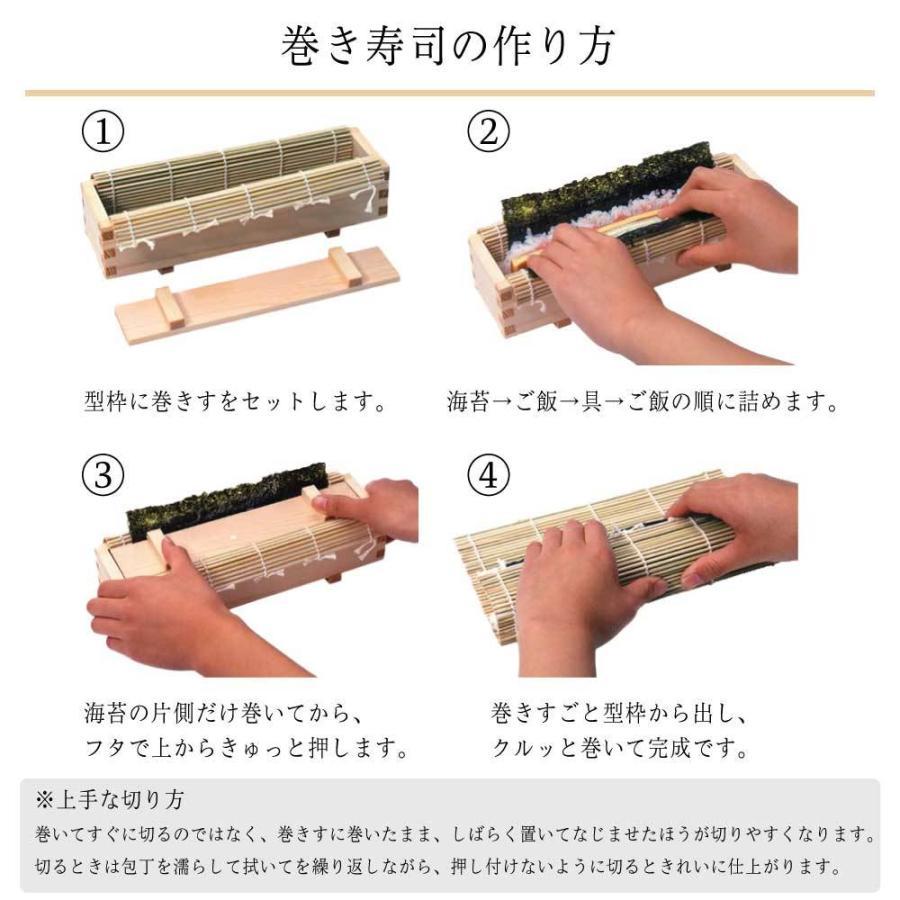 巻き寿司の作り方

①

型枠に巻きすをセットします。

②

海苔→ご飯→具→ご飯の順に詰めます。

③

海苔の片側だけ巻いてから、
フタで上からきゅっと押します。

④

巻きすごと型枠から出し、
クルッと巻いて完成です。

※上手な切り方
巻いてすぐに切るのではなく、巻きすに巻いたまま、しばらく置いてなじませたほうが切りやすくなります。
切るときは包丁を濡らして拭いてを繰り返しながら、押し付けないように切るときれいに仕上がります。