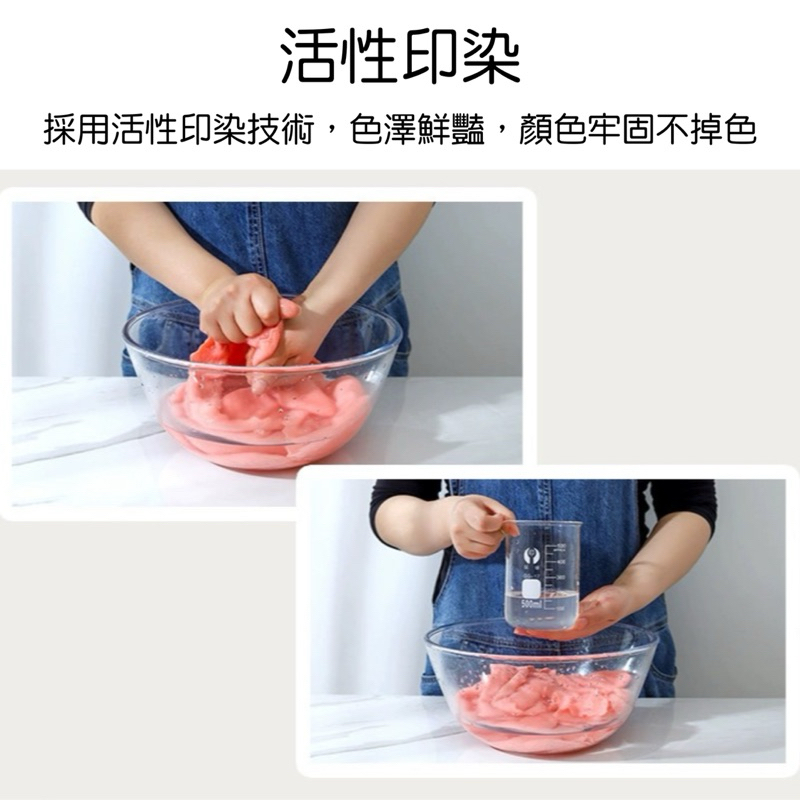 活性印染

採用活性印染技術，色澤鮮豔，顏色牢固不掉色

500ml