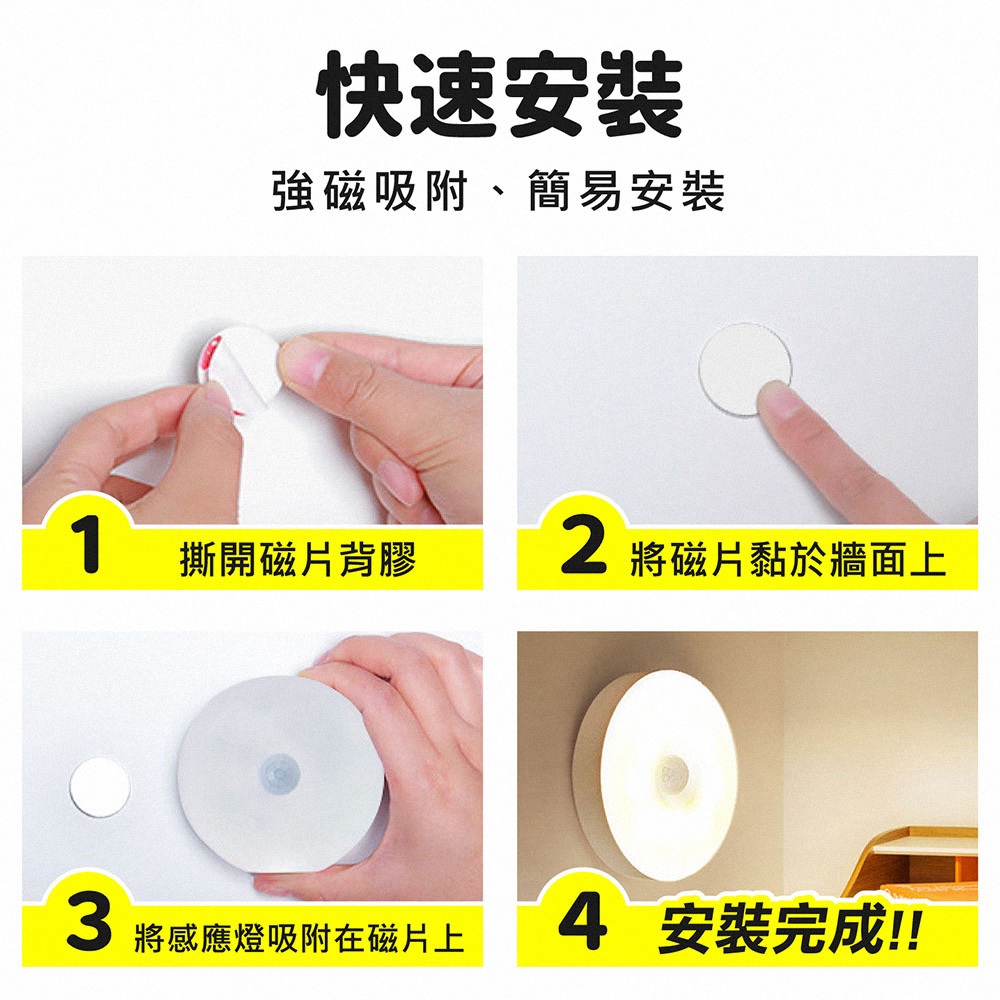 快速安裝

強磁吸附、簡易安裝

1 撕開磁片背膠

2 將磁片黏於牆面上

3 將感應燈吸附在磁片上

4 安裝完成!!