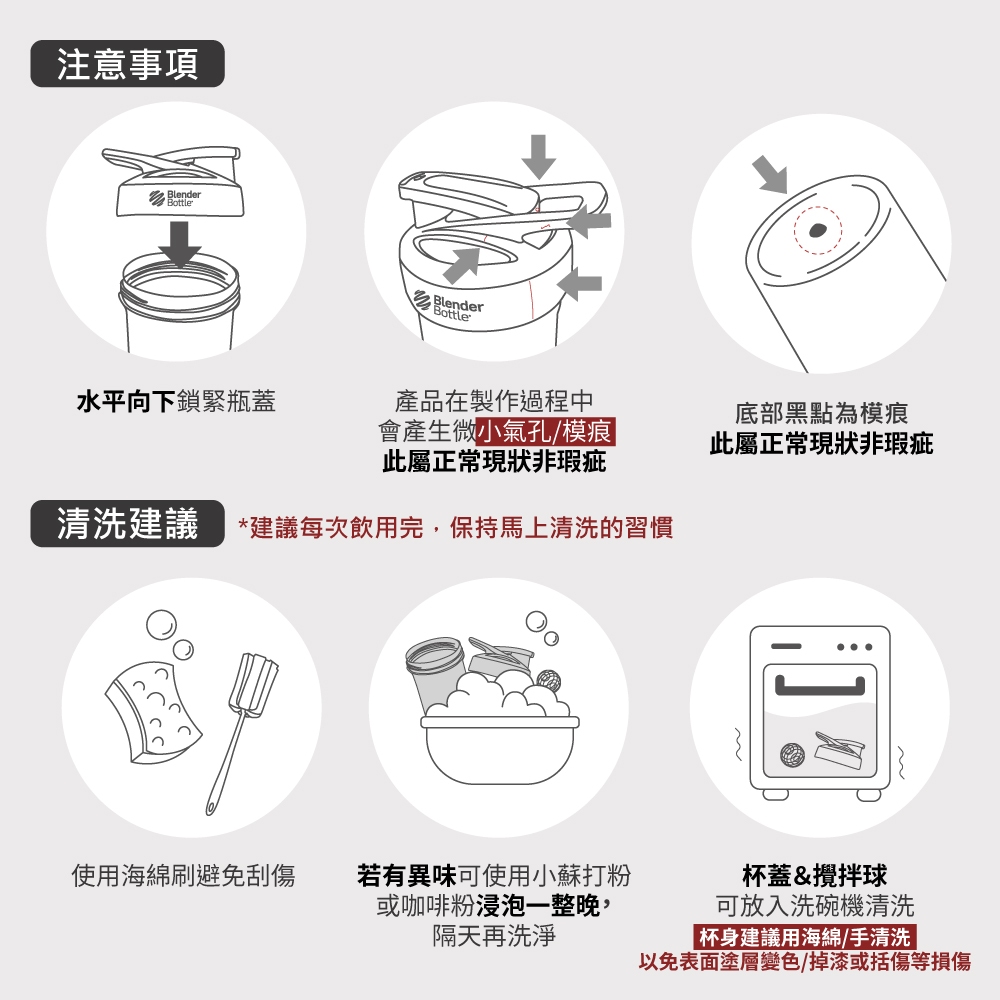 注意事項

Blender Bottle

水平向下鎖緊瓶蓋

Blender Bottle

產品在製作過程中
會產生微小氣孔/模痕
此屬正常現狀非瑕疵

底部黑點為模痕
此屬正常現狀非瑕疵

清洗建議

*建議每次飲用完，保持馬上清洗的習慣

使用海綿刷避免刮傷

若有異味可使用小蘇打粉
或咖啡粉浸泡一整晚，
隔天再洗淨

杯蓋&攪拌球
可放入洗碗機清洗
杯身建議用海綿/手清洗
以免表面塗層變色/掉漆或括傷等損傷