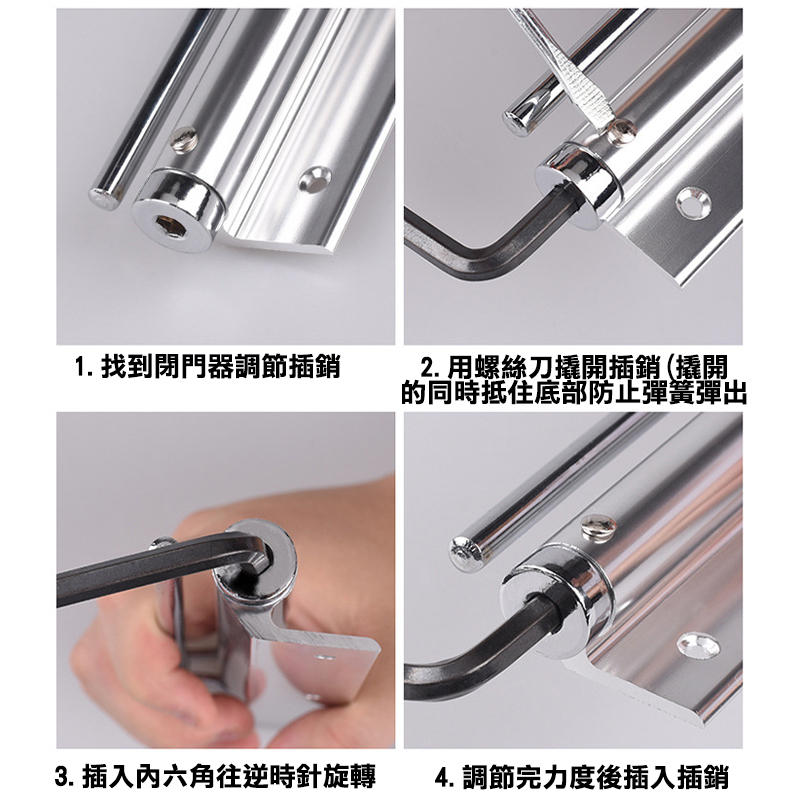 1. 找到閉門器調節插銷

2. 用螺絲刀撬開插銷(撬開的同時抵住底部防止彈簧彈出

3. 插入內六角往逆時針旋轉

4. 調節完力度後插入插銷