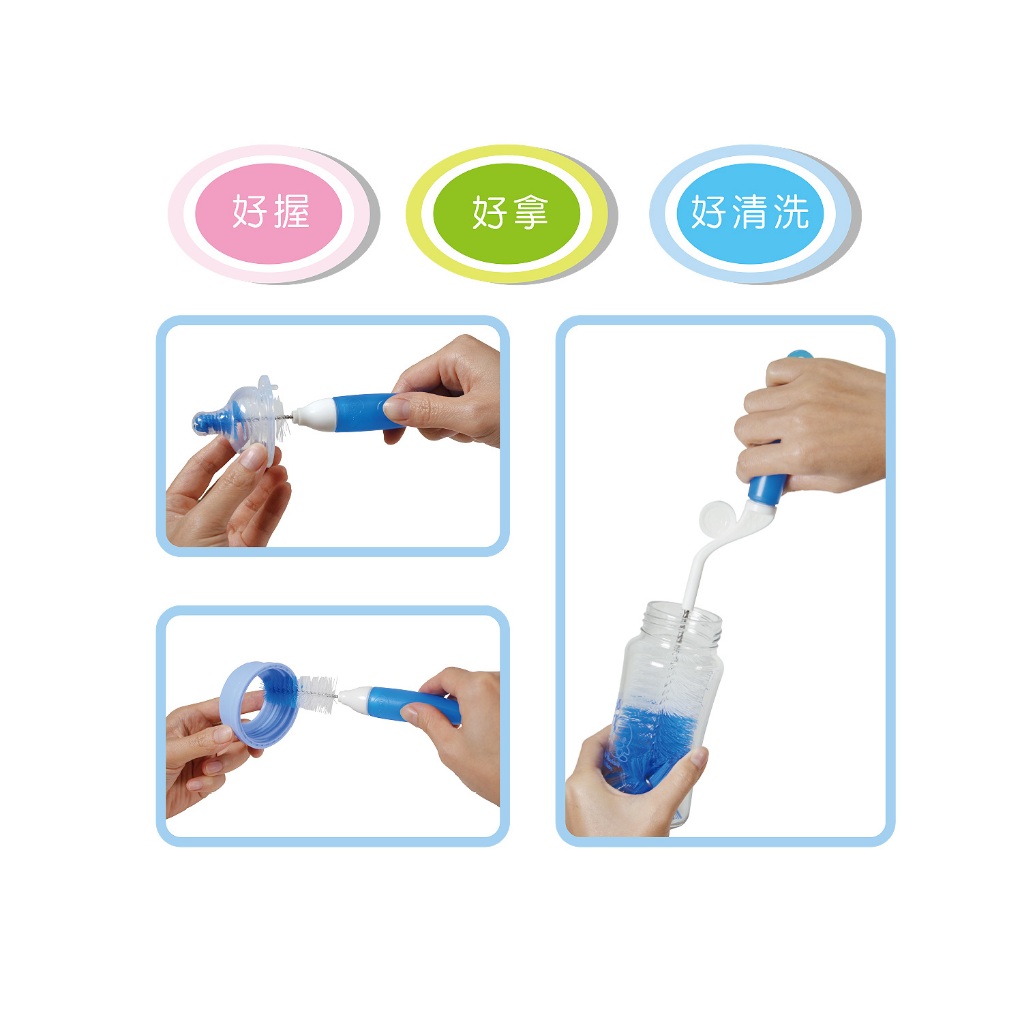 好握

好拿

好清洗