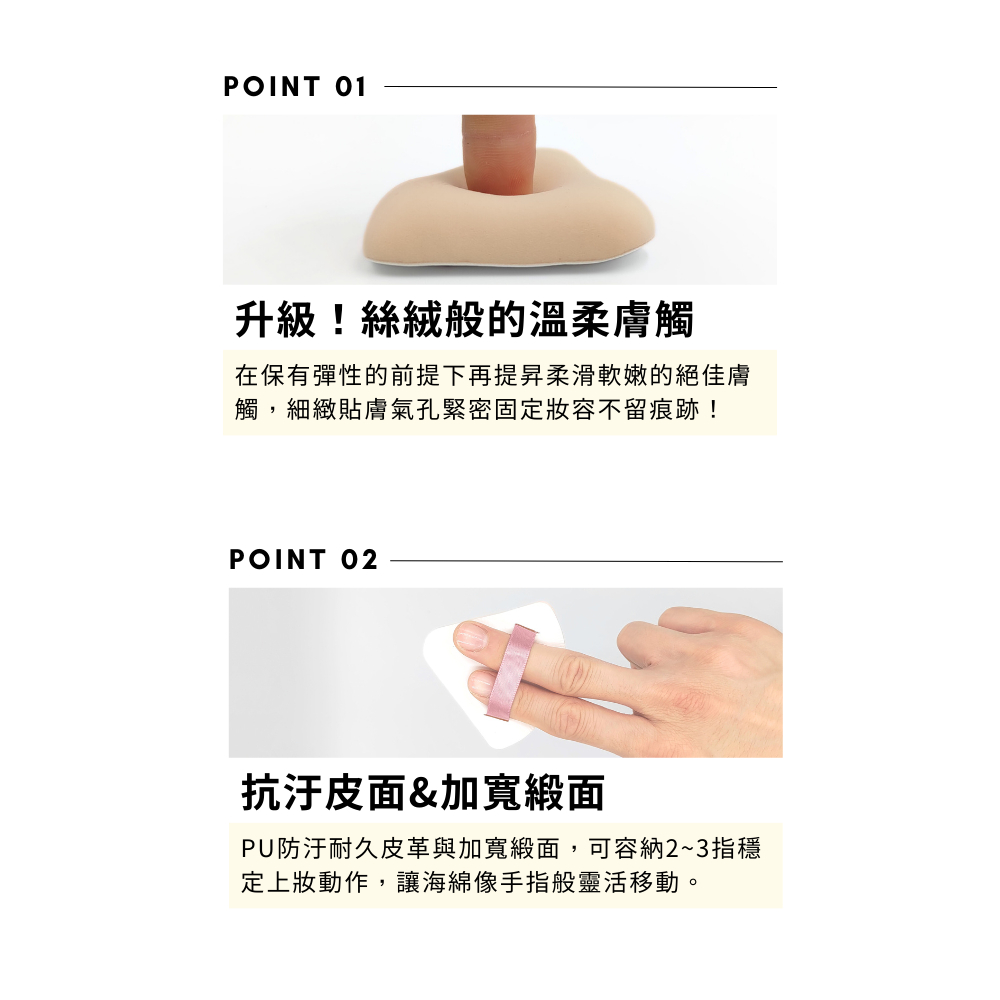 POINT 01

升級！絲絨般的溫柔膚觸

在保有彈性的前提下再提昇柔滑軟嫩的絕佳膚觸，細緻貼膚氣孔緊密固定妝容不留痕跡！

POINT 02

抗汙皮面&加寬緞面

PU防汙耐久皮革與加寬緞面，可容納2~3指穩定上妝動作，讓海綿像手指般靈活移動。