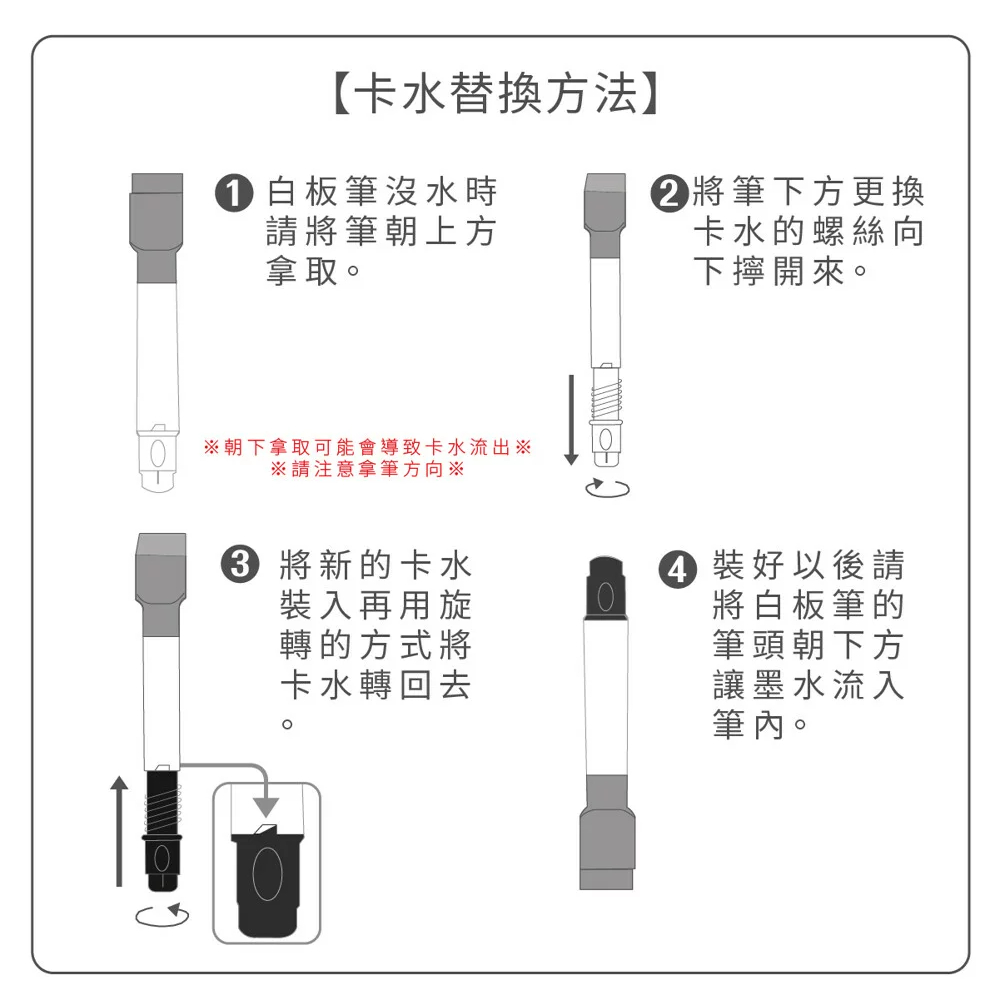 【卡水替換方法】

❶ 白板筆沒水時請將筆朝上方拿取。

※朝下拿取可能會導致卡水流出※
※請注意拿筆方向※

❷ 將筆下方更換卡水的螺絲向下擰開來。

❸ 將新的卡水裝入再用旋轉的方式將卡水轉回去。

❹ 裝好以後請將白板筆的筆頭朝下方讓墨水流入筆內。