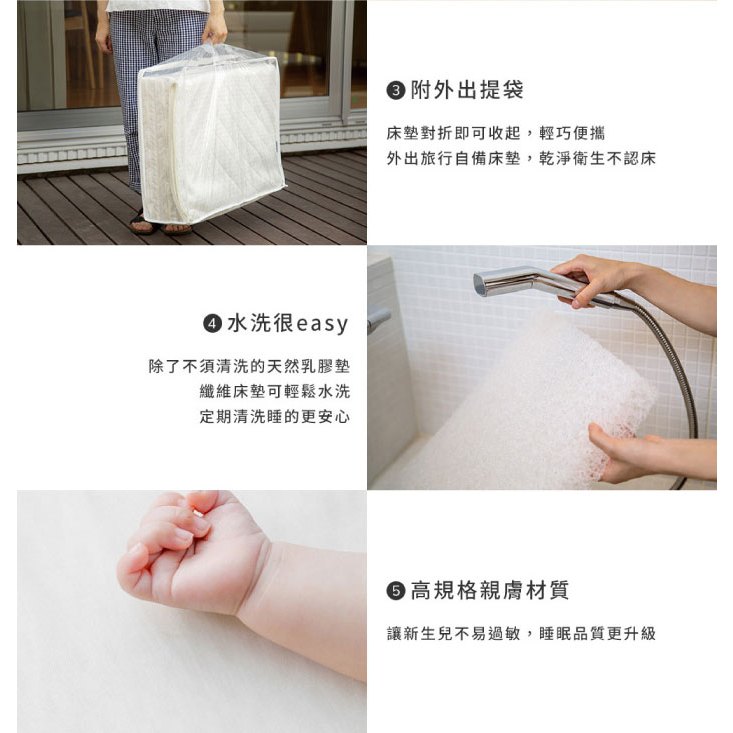 ❸ 附外出提袋

床墊對折即可收起，輕巧便攜
外出旅行自備床墊，乾淨衛生不認床

❹ 水洗很easy

除了不須清洗的天然乳膠墊
纖維床墊可輕鬆水洗
定期清洗睡的更安心

❺ 高規格親膚材質

讓新生兒不易過敏，睡眠品質更升級