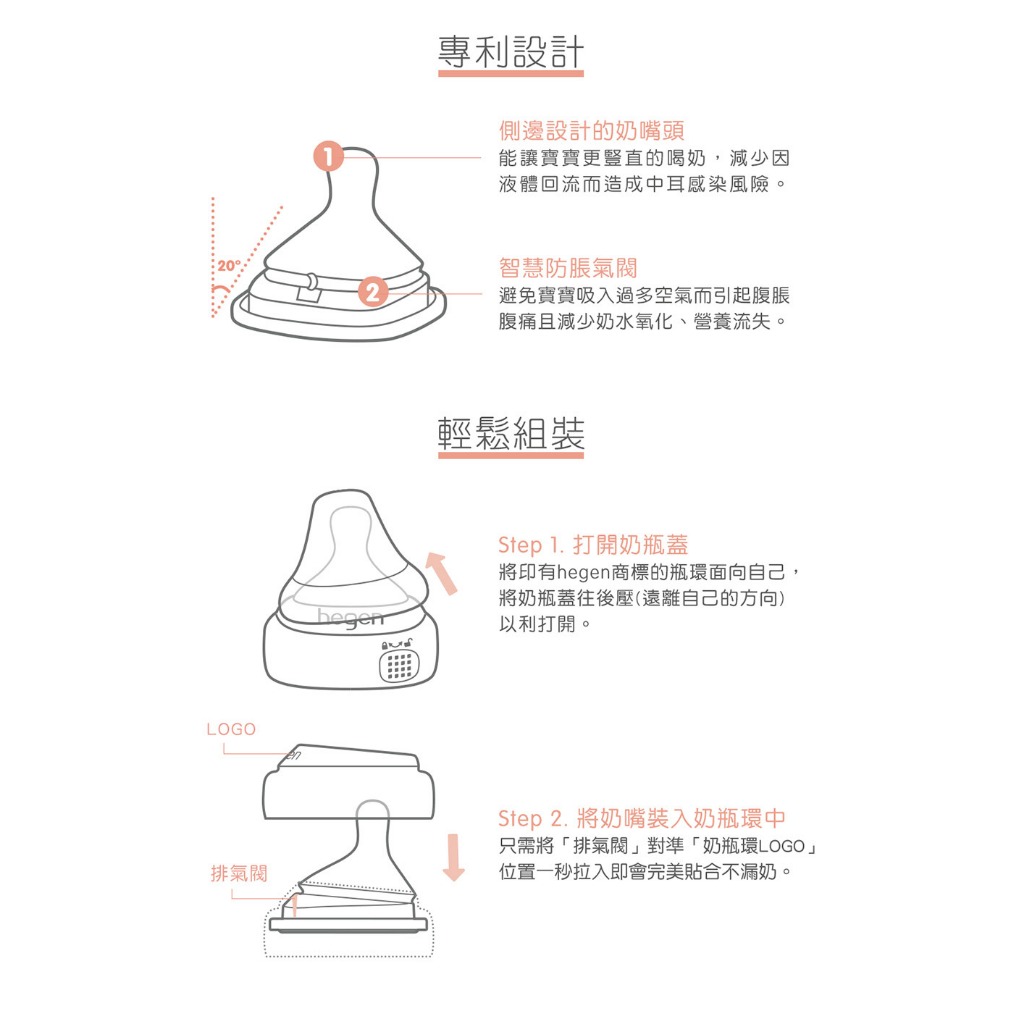 專利設計

1

20°

2

側邊設計的奶嘴頭
能讓寶寶更豎直的喝奶，減少因液體回流而造成中耳感染風險。

智慧防脹氣閥
避免寶寶吸入過多空氣而引起腹脹腹痛且減少奶水氧化、營養流失。

輕鬆組裝

hegen

Step 1. 打開奶瓶蓋
將印有hegen商標的瓶環面向自己，將奶瓶蓋往後壓(遠離自己的方向)以利打開。

LOGO

排氣閥

Step 2. 將奶嘴裝入奶瓶環中
只需將「排氣閥」對準「奶瓶環LOGO」位置一秒拉入即會完美貼合不漏奶。