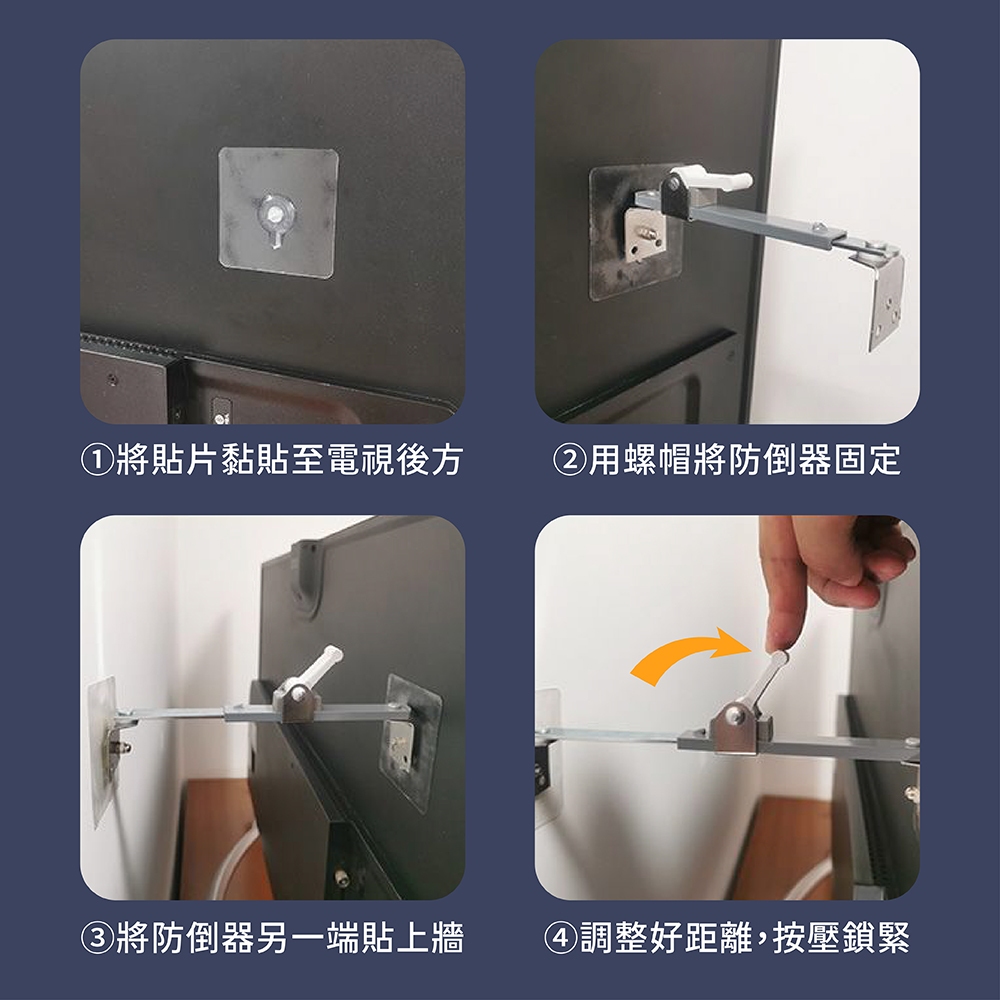 ①將貼片黏貼至電視後方

②用螺帽將防倒器固定

③將防倒器另一端貼上牆

④調整好距離，按壓鎖緊