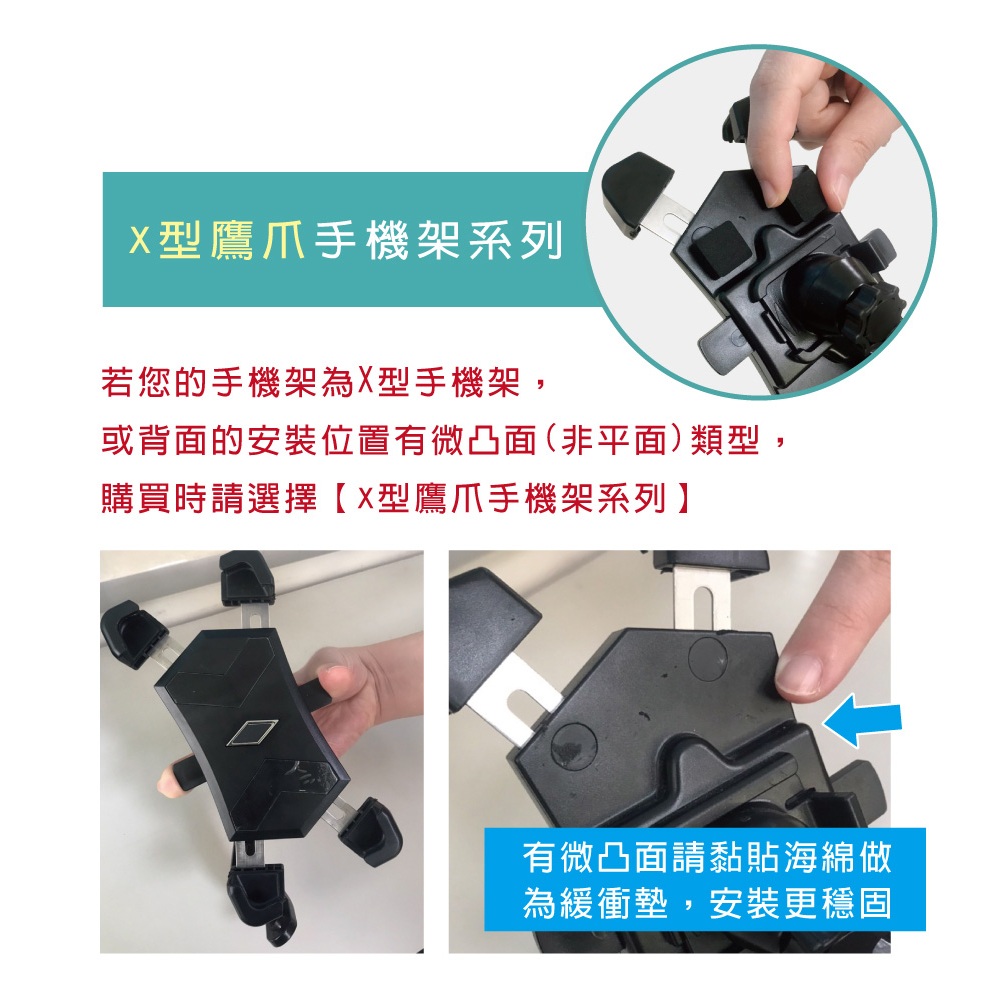 X型鷹爪手機架系列

若您的手機架為X型手機架，
或背面的安裝位置有微凸面(非平面)類型，
購買時請選擇【X型鷹爪手機架系列】

有微凸面請黏貼海綿做為緩衝墊，安裝更穩固