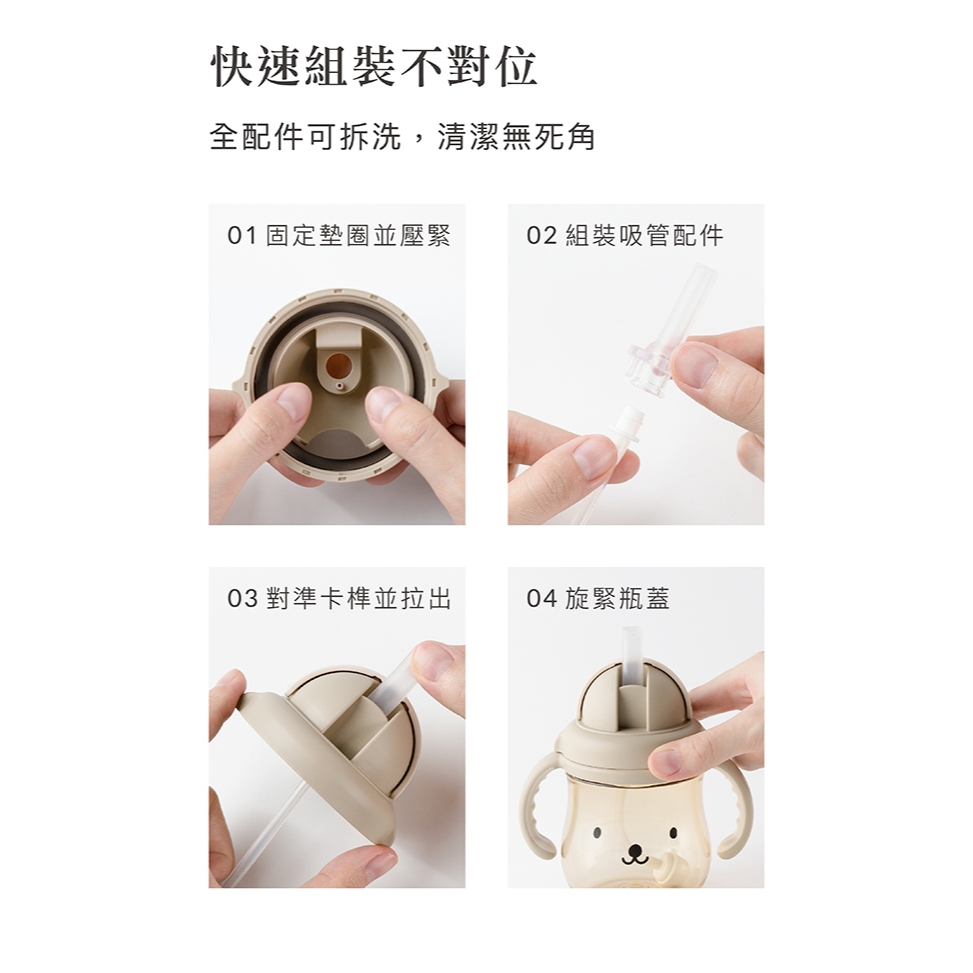 快速組裝不對位

全配件可拆洗，清潔無死角

01 固定墊圈並壓緊

02 組裝吸管配件

03 對準卡榫並拉出

04 旋緊瓶蓋