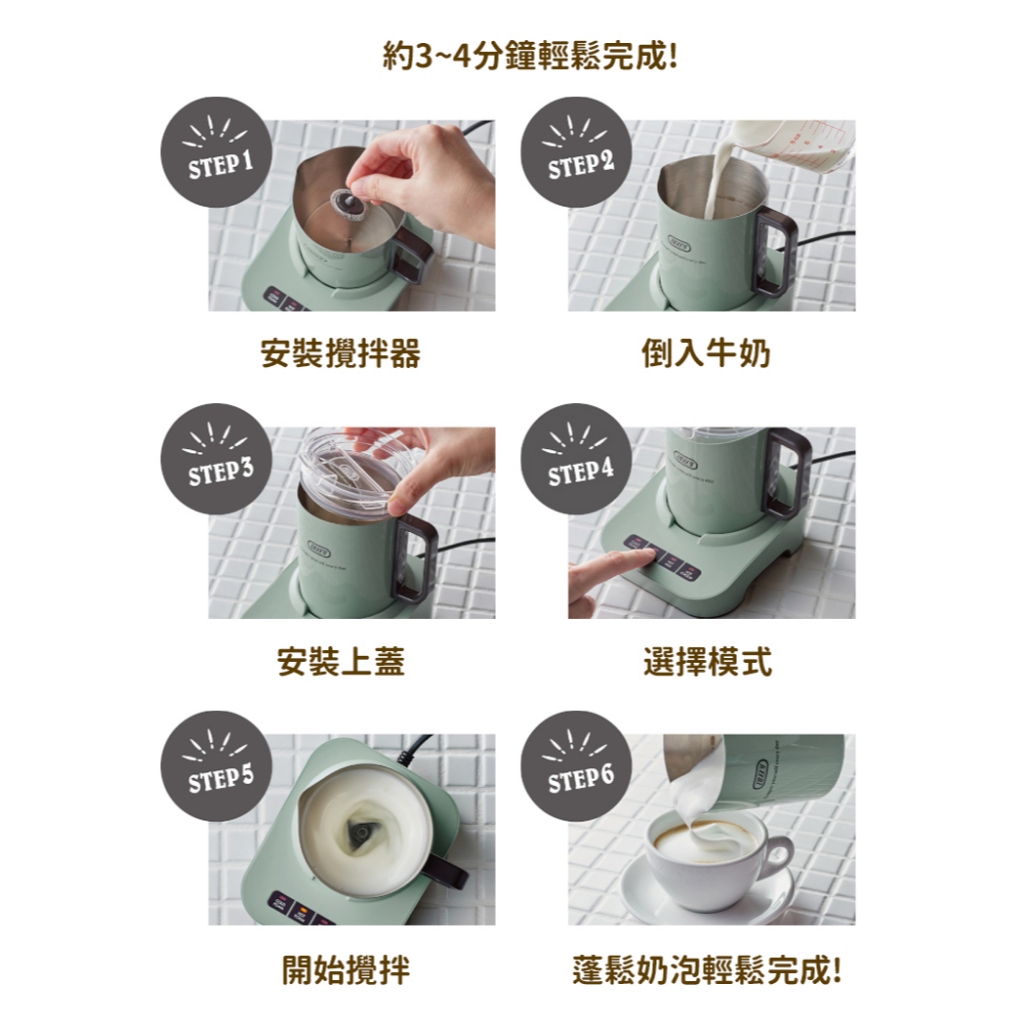 約3~4分鐘輕鬆完成!

STEP 1

安裝攪拌器

STEP 2

倒入牛奶

STEP 3

安裝上蓋

STEP 4

選擇模式

STEP 5

開始攪拌

STEP 6

蓬鬆奶泡輕鬆完成!